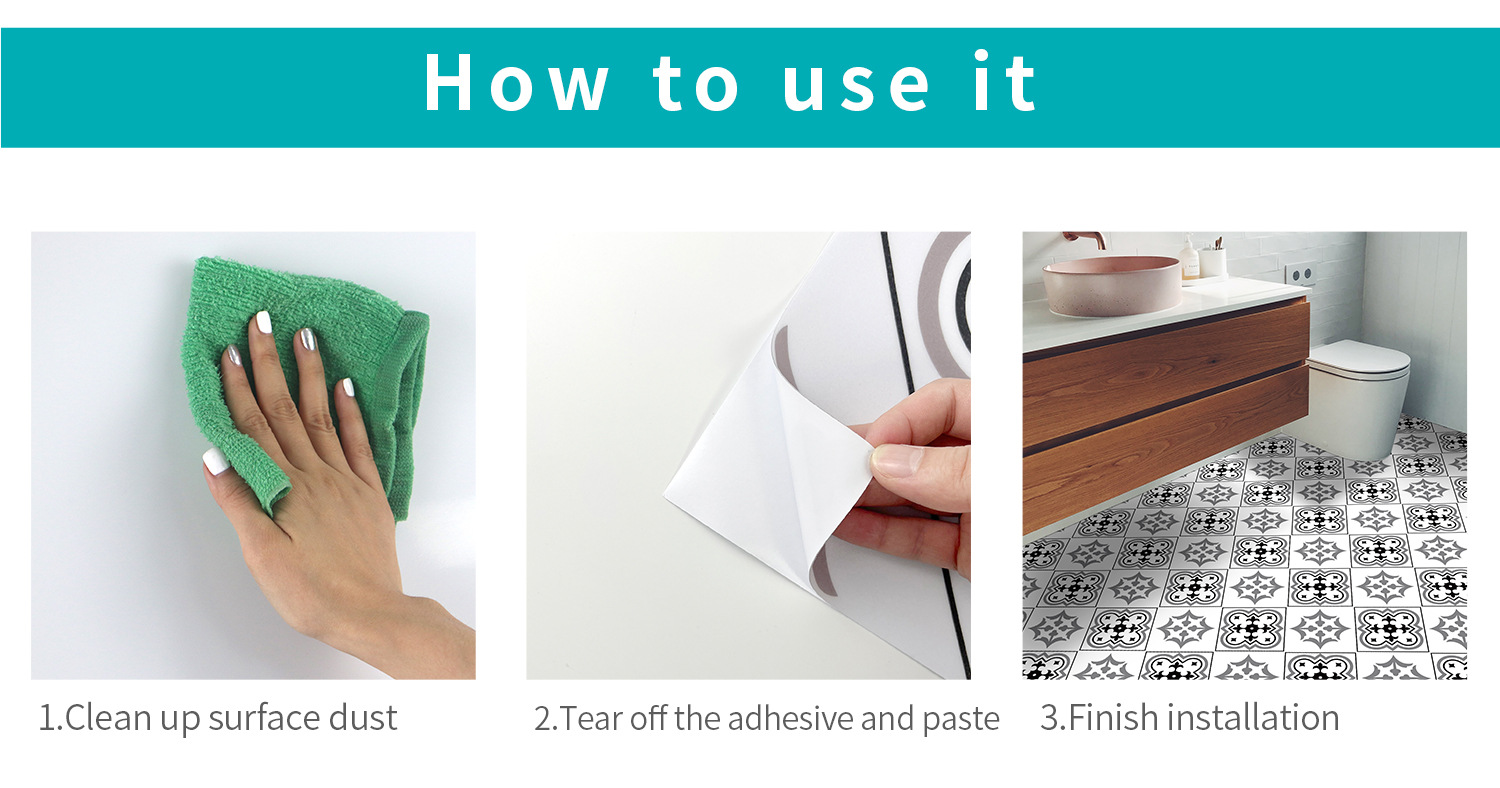 How to use it

1.Clean up surface dust

2.Tear off the adhesive and paste

3.Finish installation