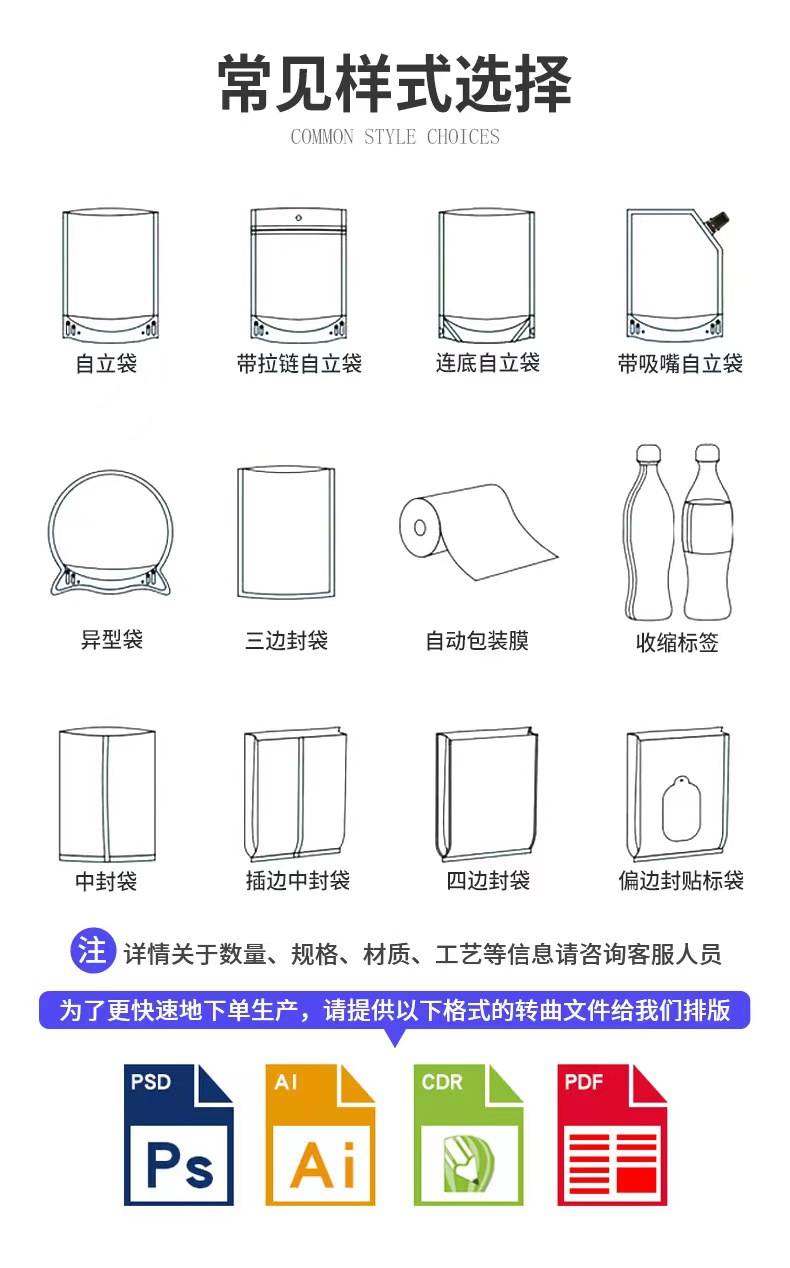 常见样式选择
COMMON STYLE CHOICES

自立袋
带拉链自立袋
连底自立袋
带吸嘴自立袋

异型袋
三边封袋
自动包装膜
收缩标签

中封袋
插边中封袋
四边封袋
偏边封贴标袋

注 详情关于数量、规格、材质、工艺等信息请咨询客服人员

为了更快速地下单生产，请提供以下格式的转曲文件给我们排版

PSD
Ps
AI
Ai
CDR
PDF