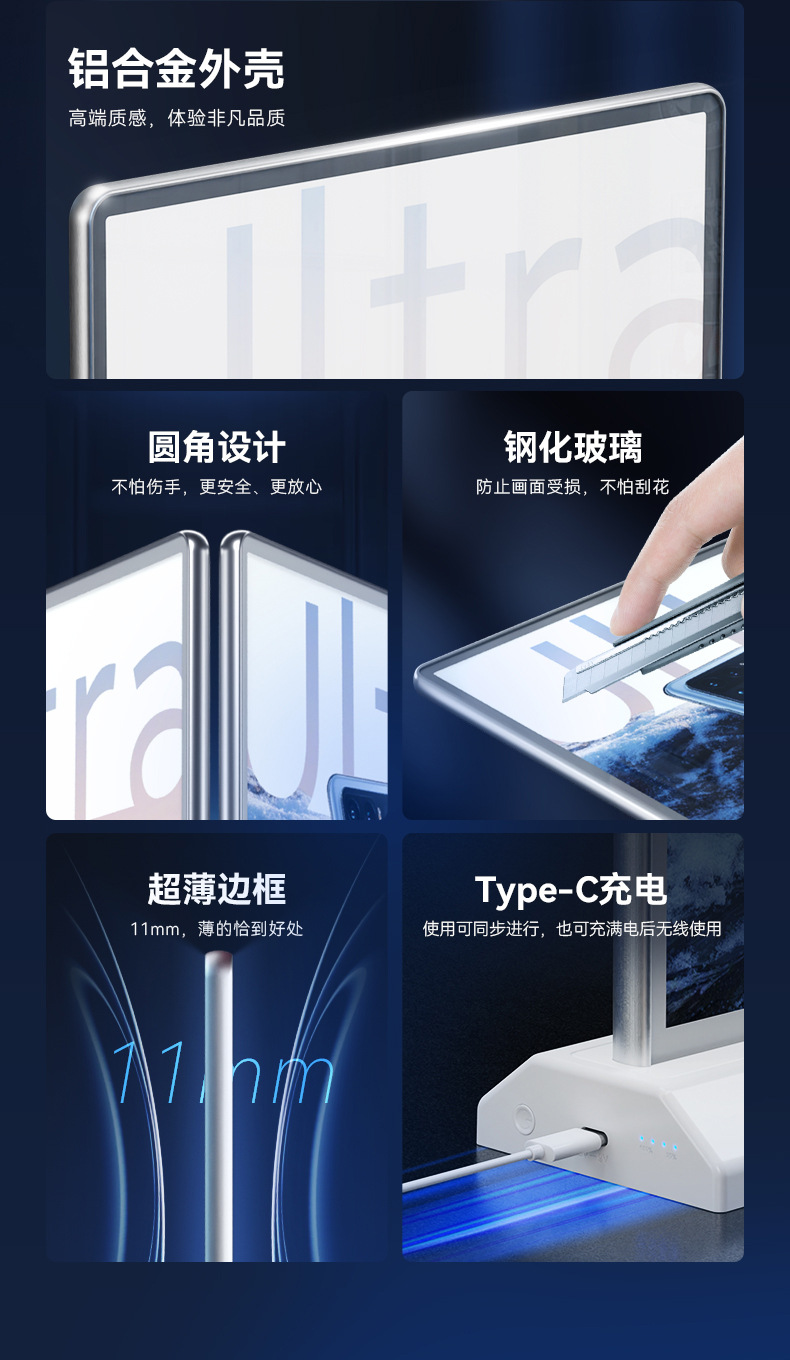 铝合金外壳

高端质感，体验非凡品质

Ultra

圆角设计

不怕伤手，更安全、更放心

ra

Ul

钢化玻璃

防止画面受损，不怕刮花

超薄边框

11mm，薄的恰到好处

11mm

Type-C充电

使用可同步进行，也可充满电后无线使用