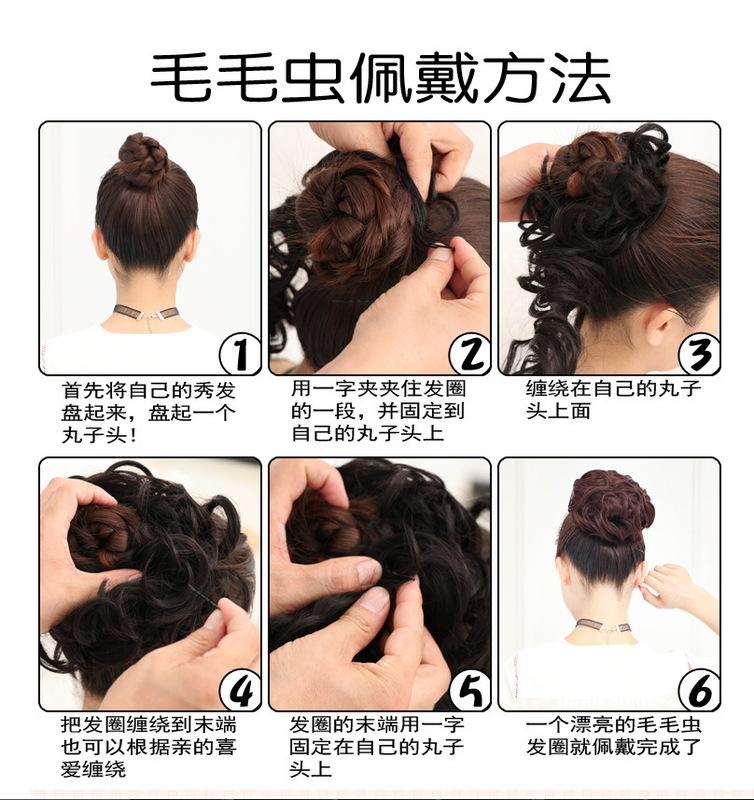 毛毛虫佩戴方法

1

首先将自己的秀发盘起来，盘起一个丸子头！

2

用一字夹夹住发圈的一段，并固定到自己的丸子头上

3

缠绕在自己的丸子头上面

4

把发圈缠绕到末端也可以根据亲的喜爱缠绕

5

发圈的末端用一字固定在自己的丸子头上

6

一个漂亮的毛毛虫发圈就佩戴完成了