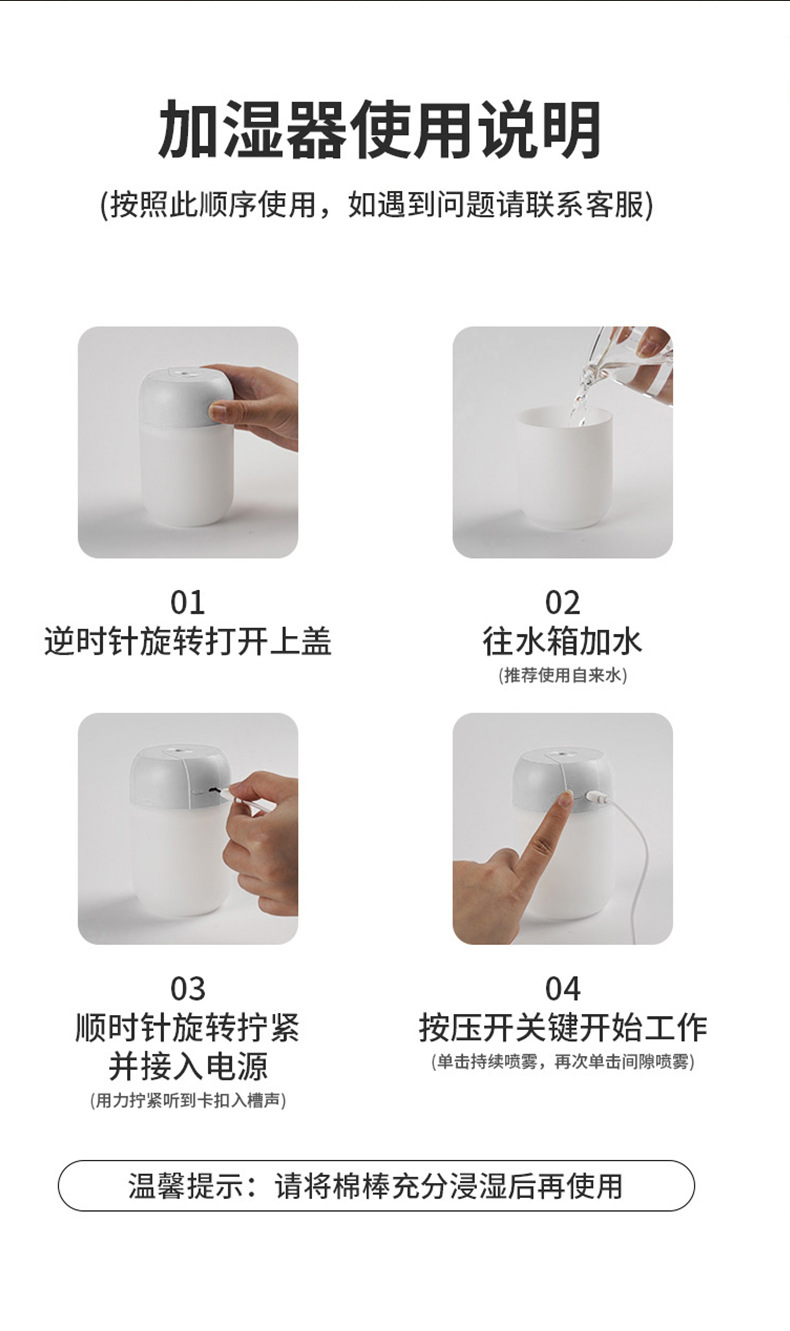 加湿器使用说明

(按照此顺序使用，如遇到问题请联系客服)

01
逆时针旋转打开上盖

02
往水箱加水
(推荐使用自来水)

03
顺时针旋转拧紧
并接入电源
(用力拧紧听到卡扣入槽声)

04
按压开关键开始工作
(单击持续喷雾，再次单击间隙喷雾)

温馨提示：请将棉棒充分浸湿后再使用