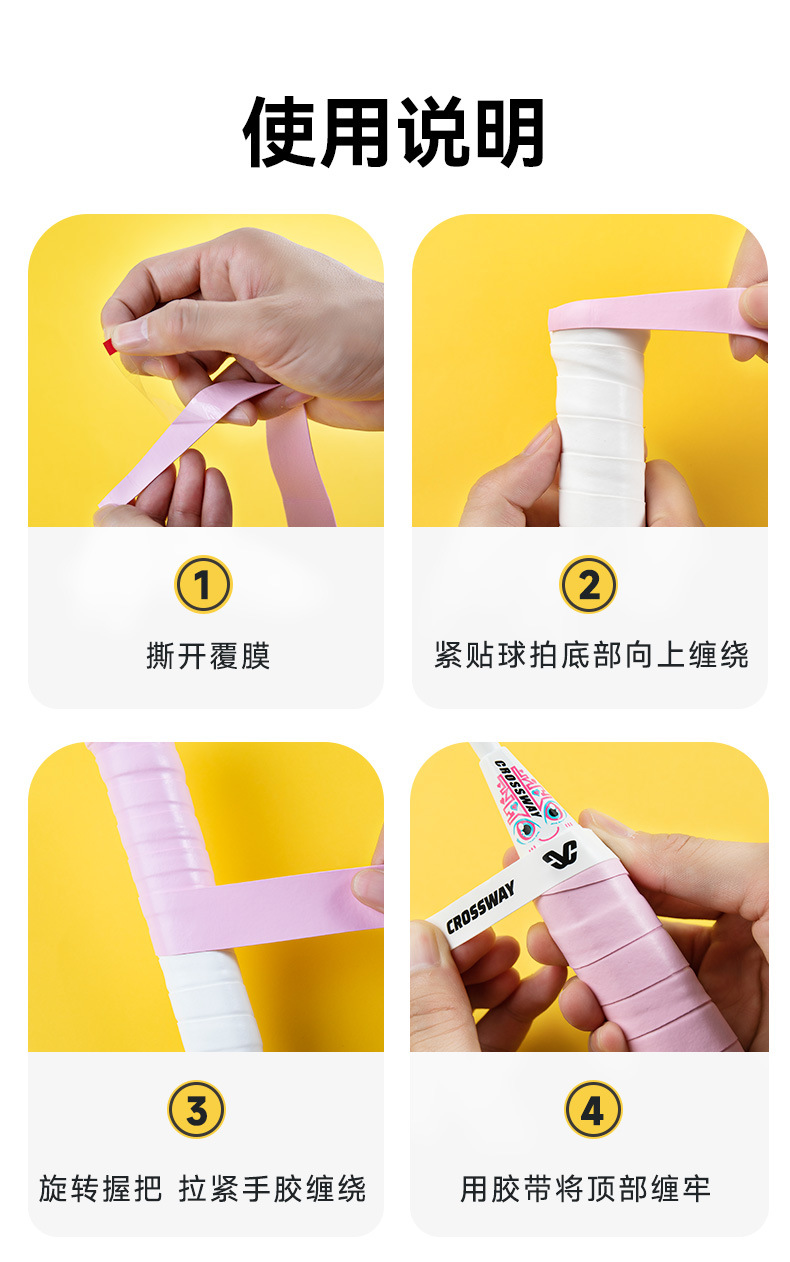 使用说明

1
撕开覆膜

2
紧贴球拍底部向上缠绕

3
旋转握把 拉紧手胶缠绕

CROSSWAY
CROSSWAY

4
用胶带将顶部缠牢