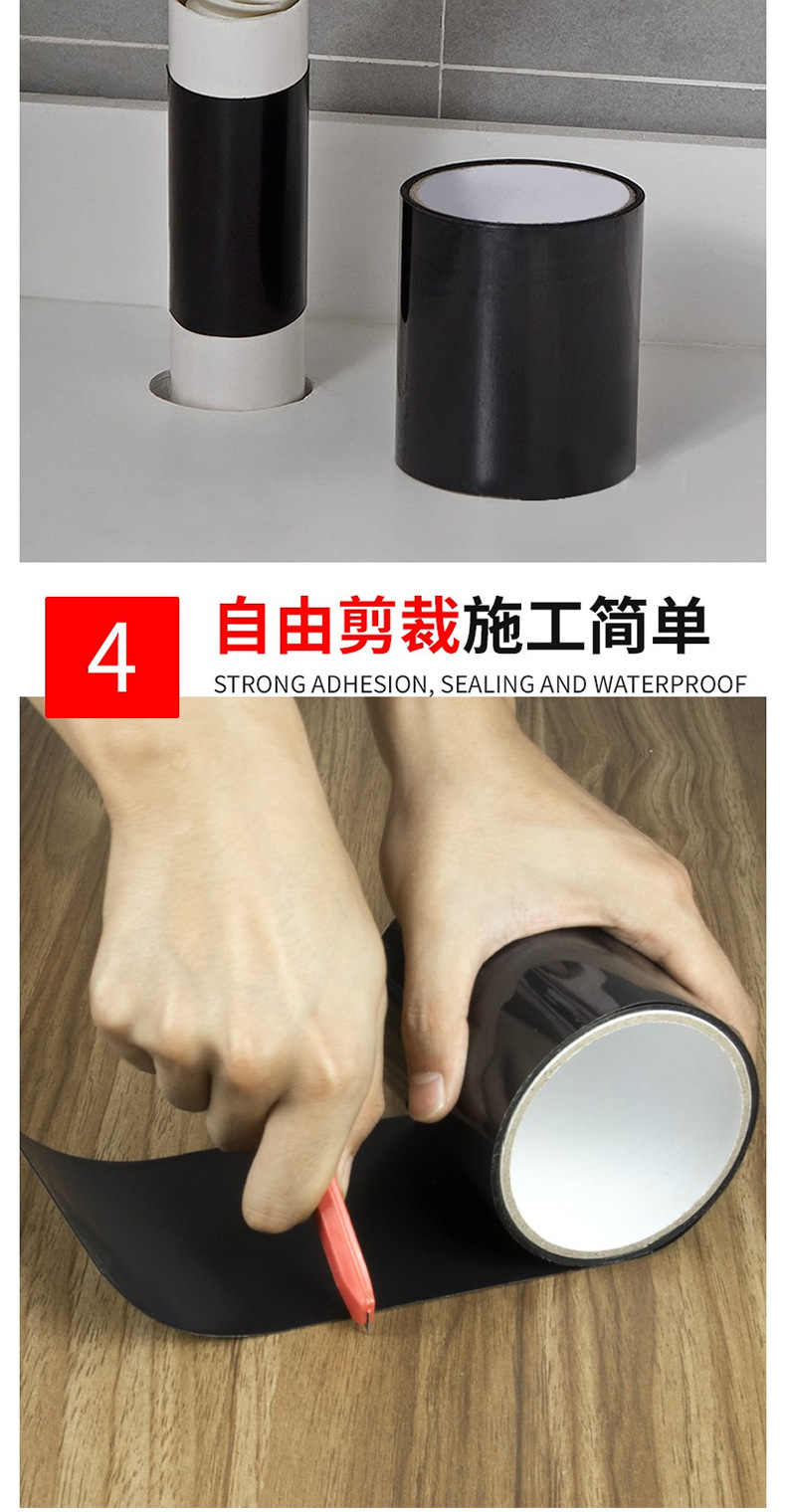 4

自由剪裁施工简单

STRONG ADHESION, SEALING AND WATERPROOF