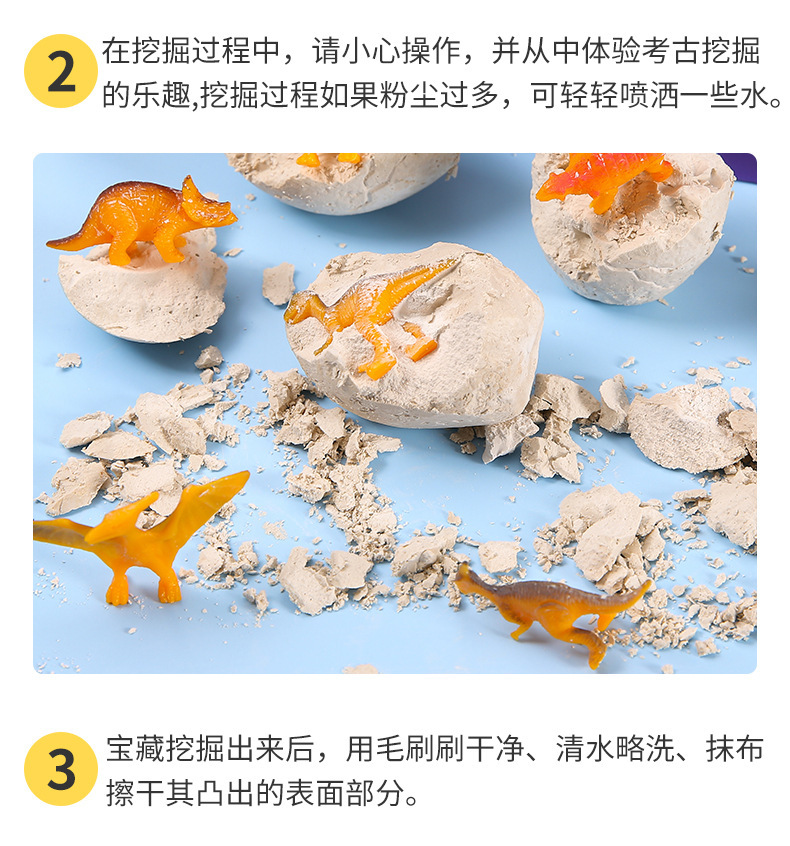 2 在挖掘过程中，请小心操作，并从中体验考古挖掘的乐趣,挖掘过程如果粉尘过多，可轻轻喷洒一些水。

3 宝藏挖掘出来后，用毛刷刷干净、清水略洗、抹布擦干其凸出的表面部分。