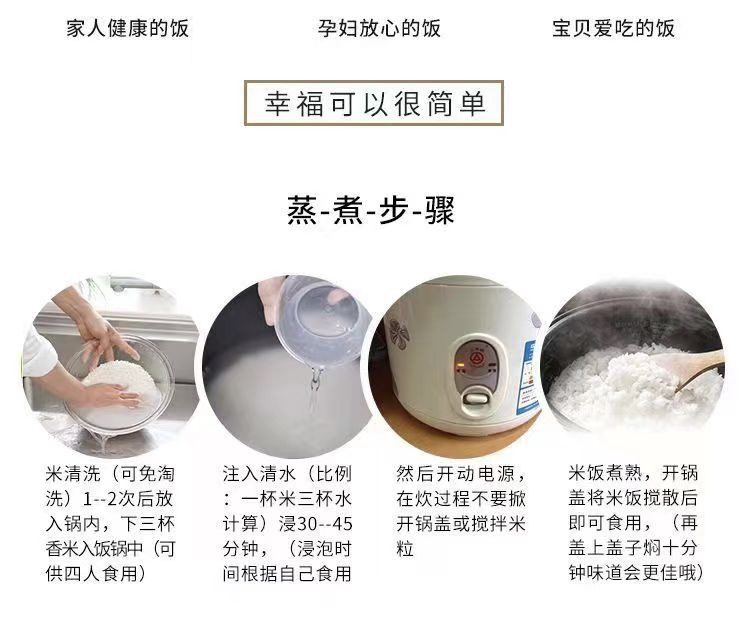 家人健康的饭

孕妇放心的饭

宝贝爱吃的饭

幸福可以很简单

蒸-煮-步-骤

米清洗（可免淘洗）1--2次后放入锅内，下三杯香米入饭锅中（可供四人食用）

注入清水（比例：一杯米三杯水计算）浸30--45分钟，（浸泡时间根据自己食用

然后开动电源，在炊过程不要掀开锅盖或搅拌米粒

米饭煮熟，开锅盖将米饭搅散后即可食用，（再盖上盖子焖十分钟味道会更佳哦）