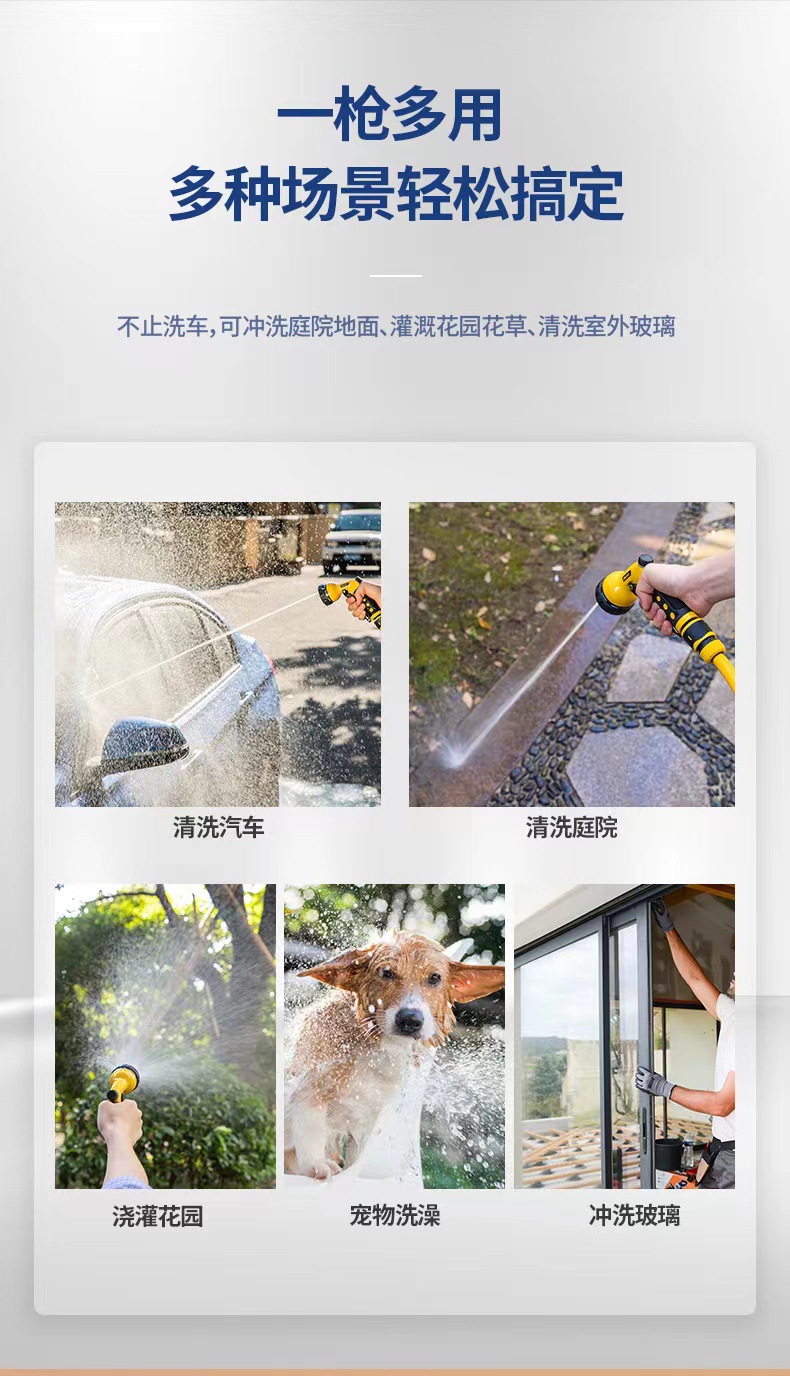 一枪多用
多种场景轻松搞定

不止洗车，可冲洗庭院地面、灌溉花园花草、清洗室外玻璃

清洗汽车

清洗庭院

浇灌花园

宠物洗澡

冲洗玻璃