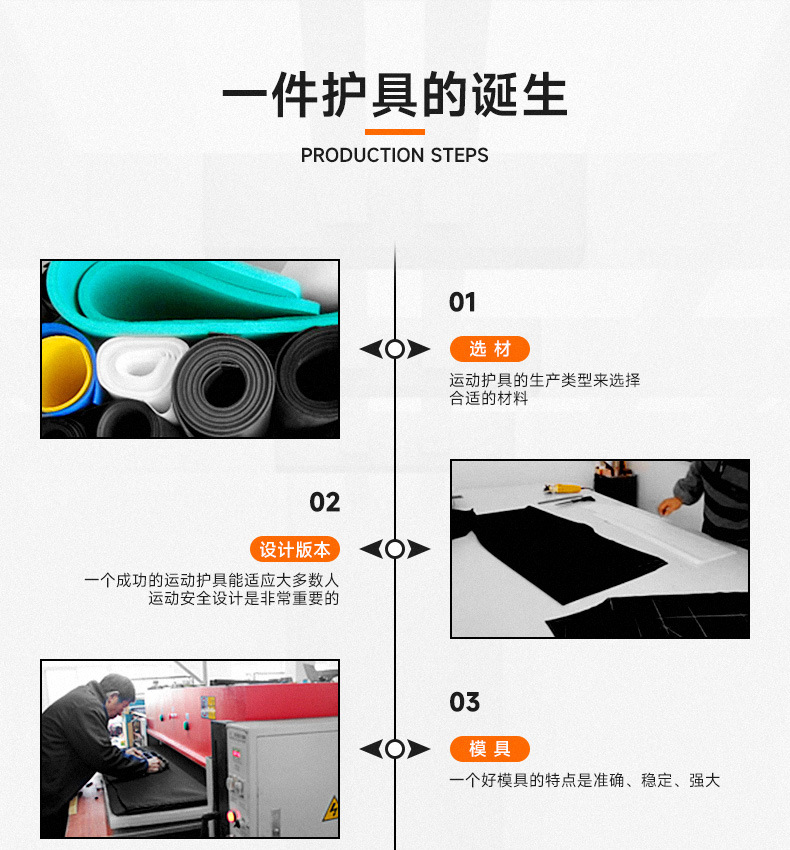 一件护具的诞生

PRODUCTION STEPS

01

选 材

运动护具的生产类型来选择合适的材料

02

设计版本

一个成功的运动护具能适应大多数人运动安全设计是非常重要的

03

模 具

一个好模具的特点是准确、稳定、强大