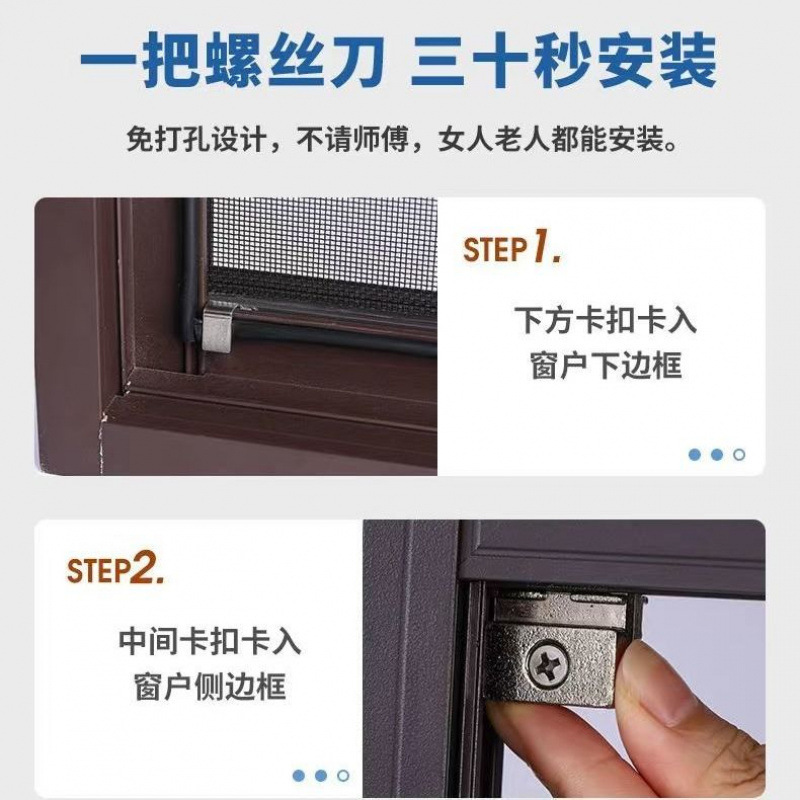 一把螺丝刀 三十秒安装

免打孔设计，不请师傅，女人老人都能安装。

STEP1.

下方卡扣卡入
窗户下边框

STEP2.

中间卡扣卡入
窗户侧边框