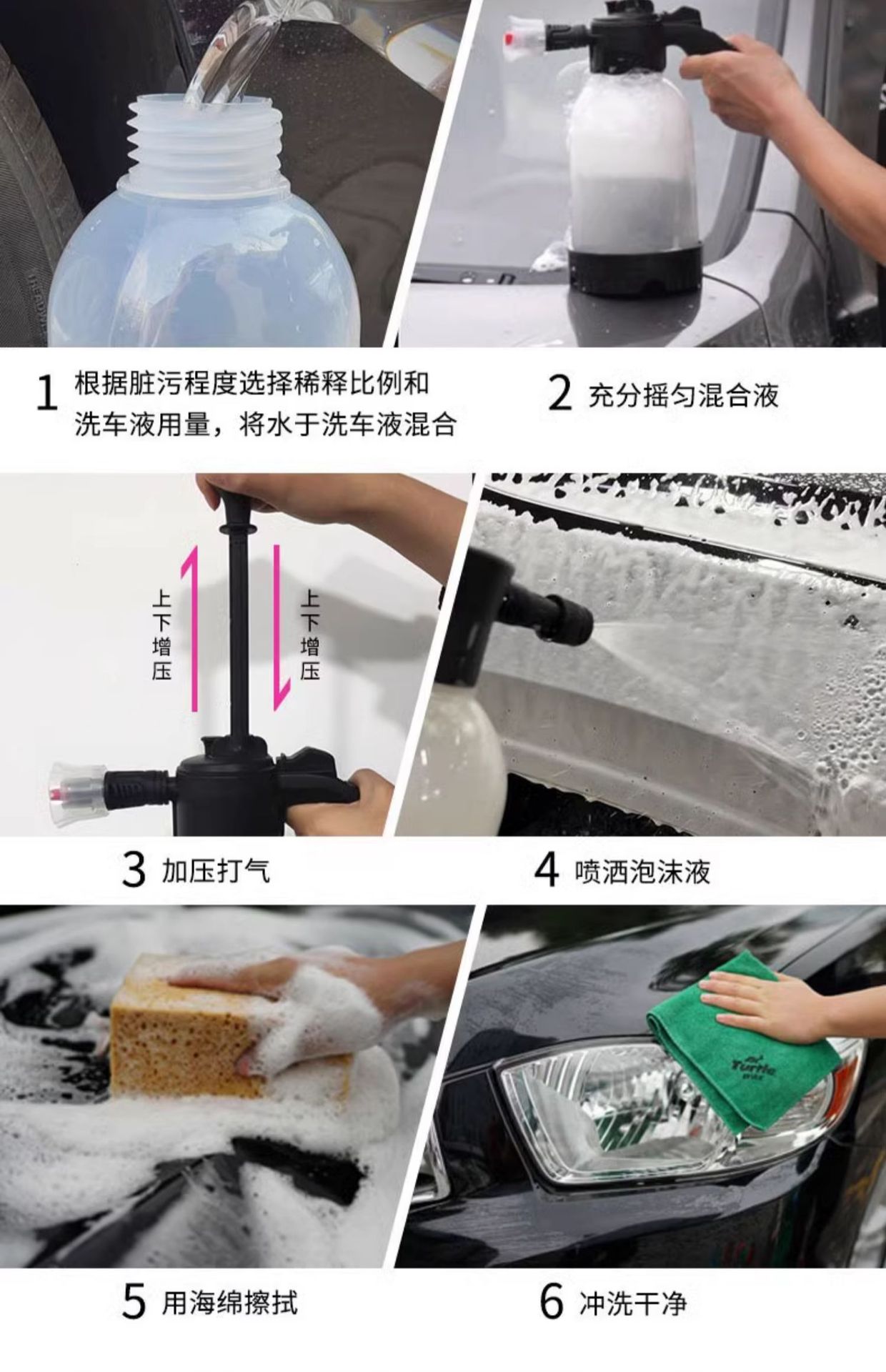 1 根据脏污程度选择稀释比例和洗车液用量，将水于洗车液混合

2 充分摇匀混合液

上下增压

上下增压

3 加压打气

4 喷洒泡沫液

Turtle

5 用海绵擦拭

6 冲洗干净