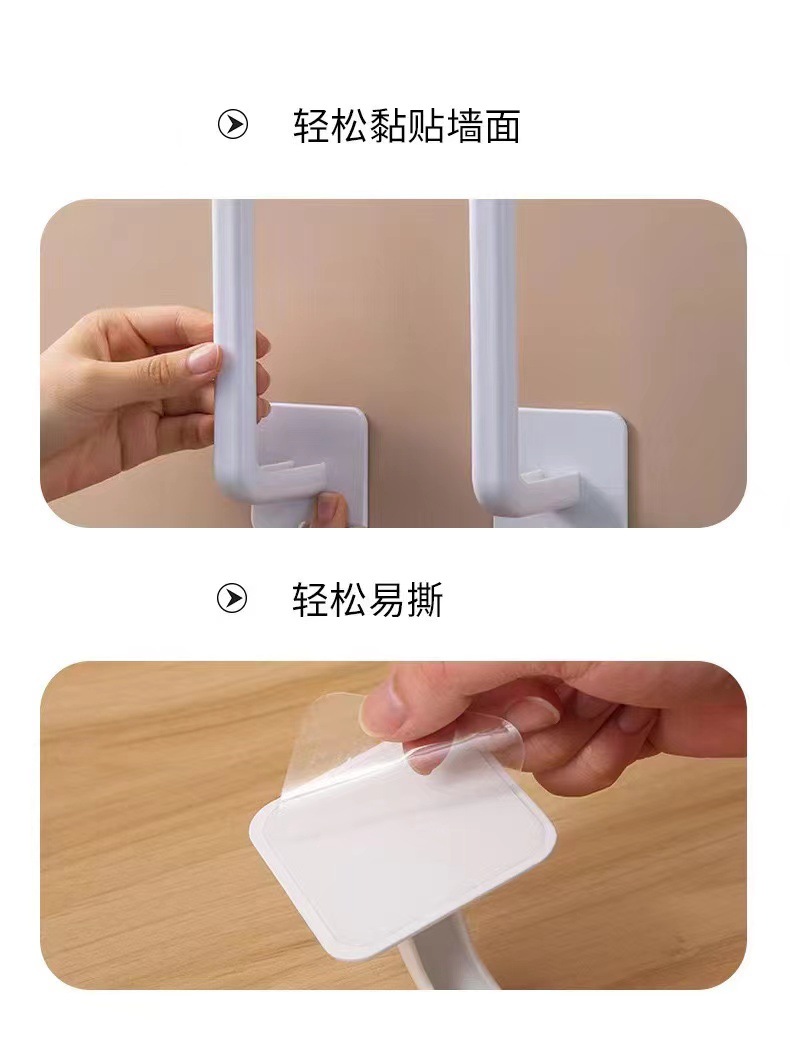 轻松黏贴墙面

轻松易撕