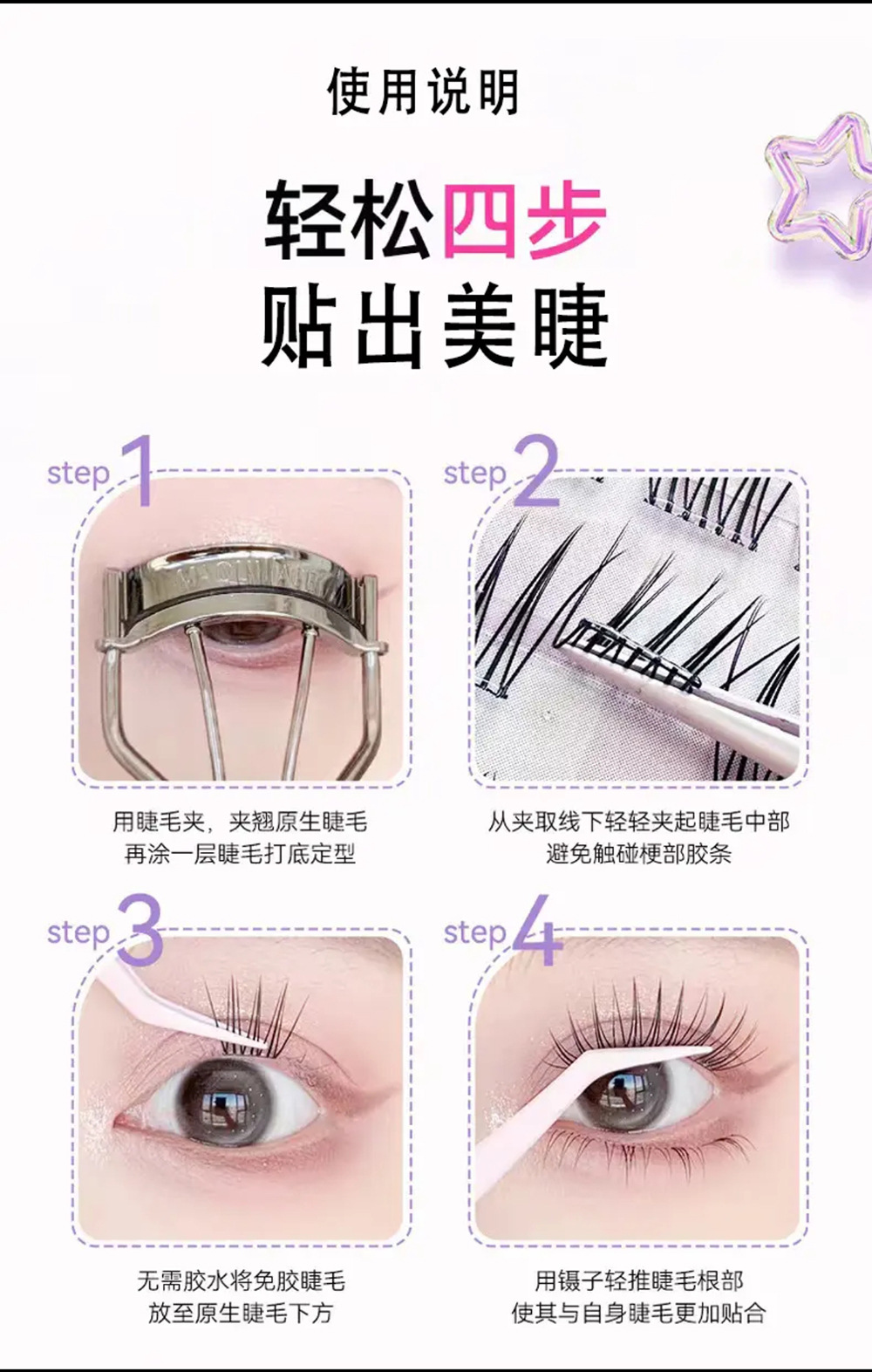 使用说明

轻松四步
贴出美睫

step 1

用睫毛夹，夹翘原生睫毛
再涂一层睫毛打底定型

step 2

从夹取线下轻轻夹起睫毛中部
避免触碰梗部胶条

step 3

无需胶水将免胶睫毛
放至原生睫毛下方

step 4

用镊子轻推睫毛根部
使其与自身睫毛更加贴合