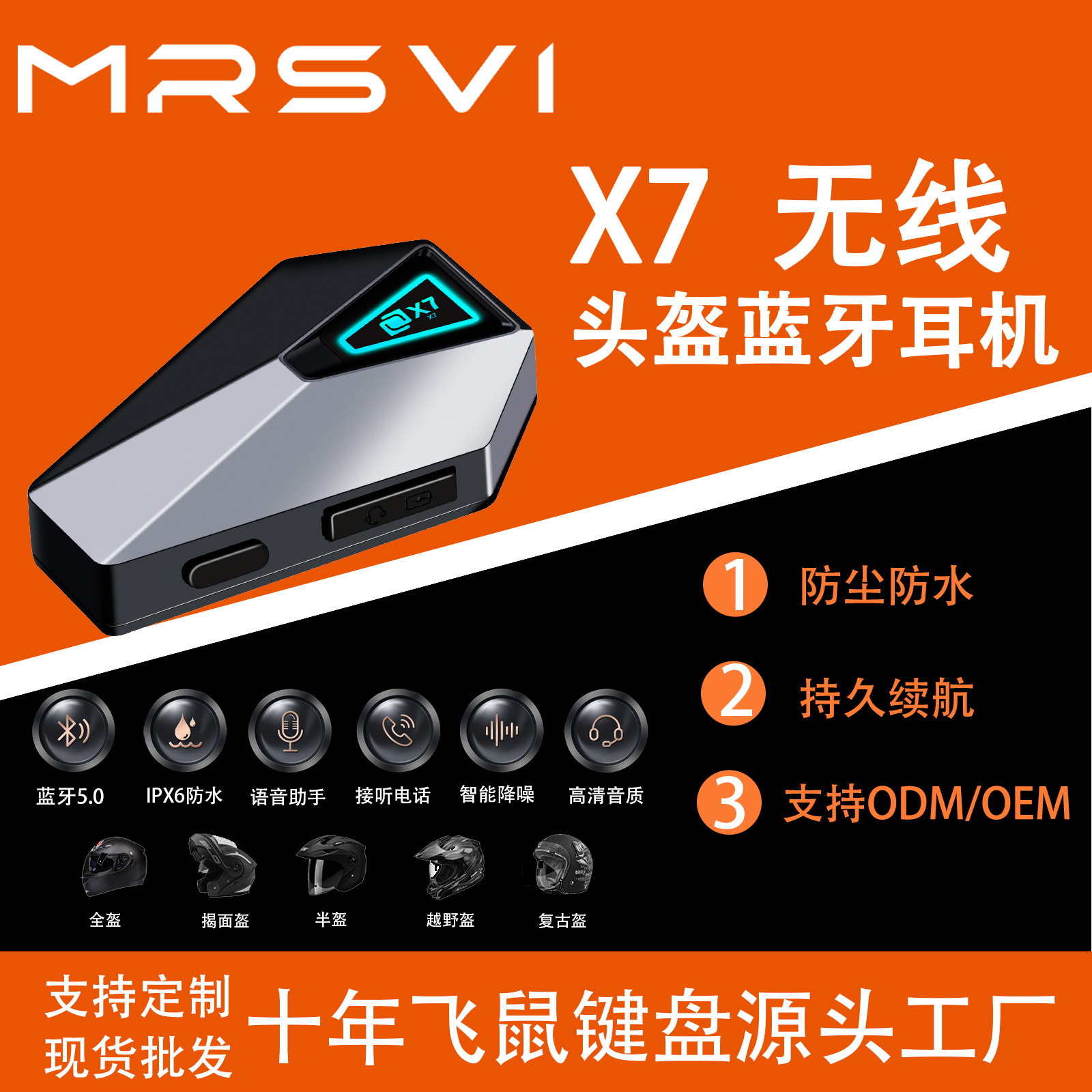 MRSVI

X7 无线
头盔蓝牙耳机

X7
X7

1 防尘防水

2 持久续航

3 支持ODM/OEM

蓝牙5.0 IPX6防水 语音助手 接听电话 智能降噪 高清音质

全盔 揭面盔 半盔 越野盔 复古盔

支持定制
现货批发
十年飞鼠键盘源头工厂