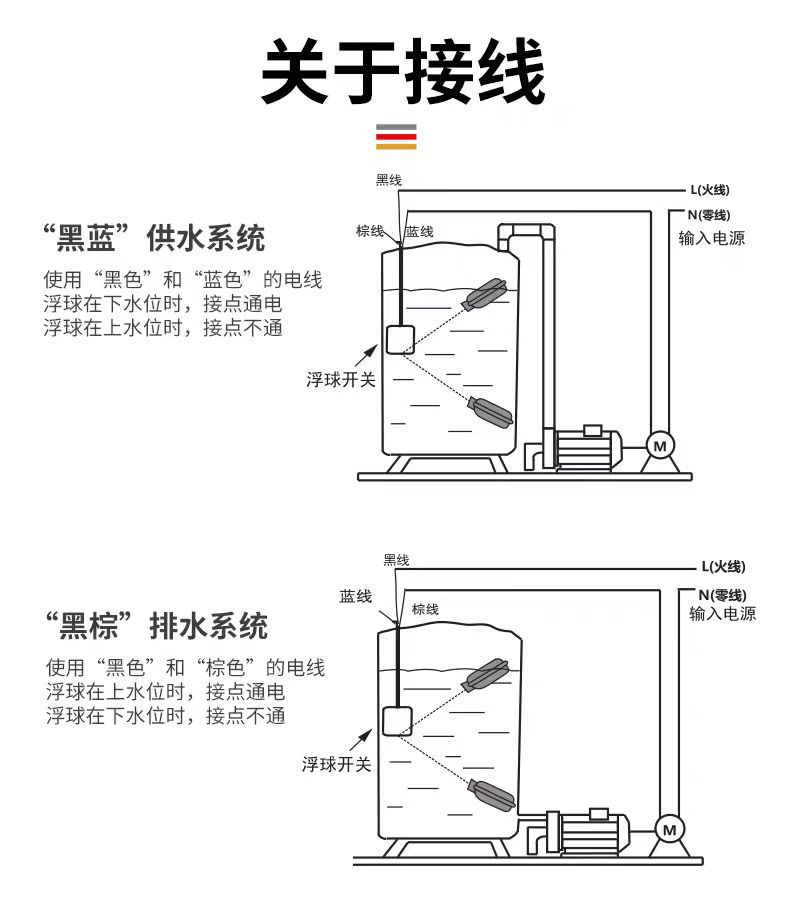 关于接线

“黑蓝”供水系统

使用“黑色”和“蓝色”的电线
浮球在下水位时，接点通电
浮球在上水位时，接点不通

黑线
棕线
蓝线
L(火线)
N(零线)
输入电源
浮球开关
M

“黑棕”排水系统

使用“黑色”和“棕色”的电线
浮球在上水位时，接点通电
浮球在下水位时，接点不通

黑线
蓝线
棕线
L(火线)
N(零线)
输入电源
浮球开关
M