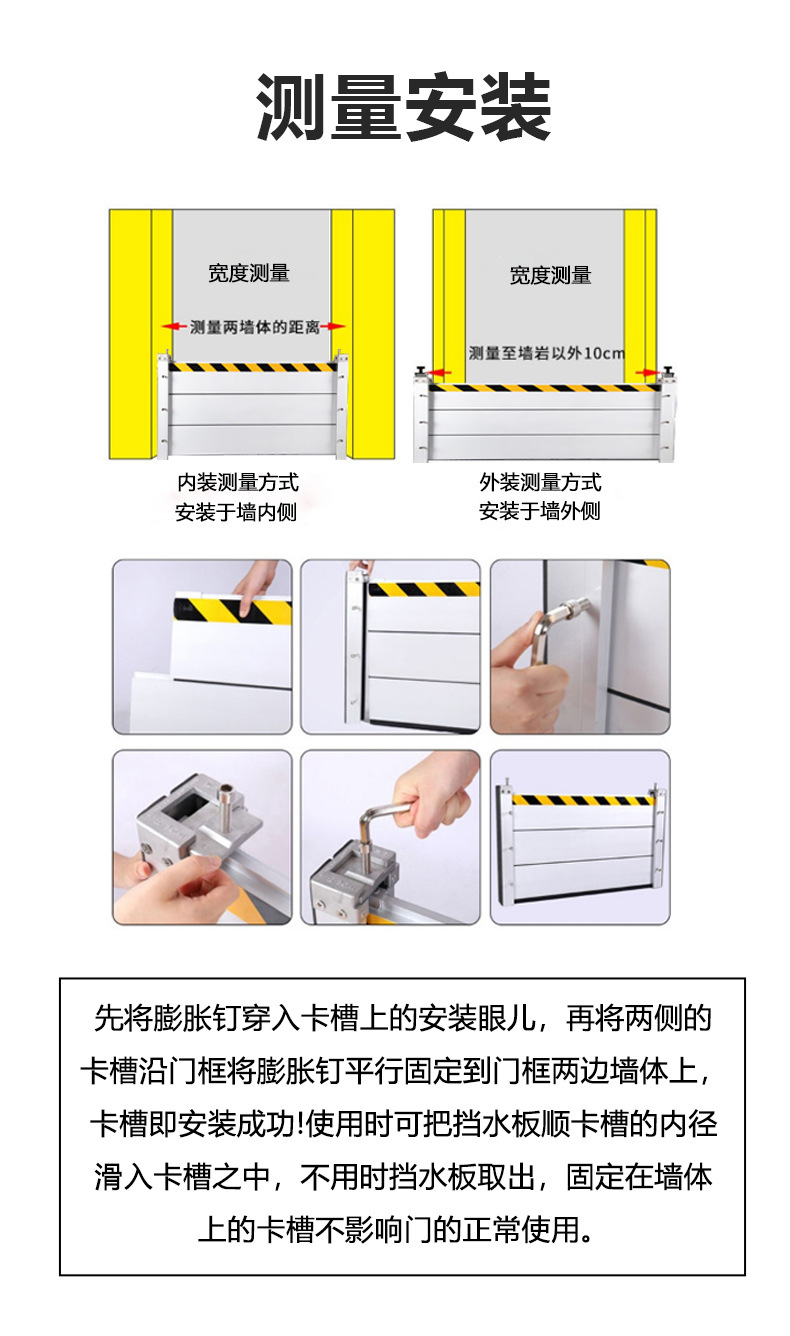 测量安装

宽度测量

测量两墙体的距离

内装测量方式
安装于墙内侧

宽度测量

测量至墙岩以外10cm

外装测量方式
安装于墙外侧

先将膨胀钉穿入卡槽上的安装眼儿，再将两侧的卡槽沿门框将膨胀钉平行固定到门框两边墙体上，卡槽即安装成功!使用时可把挡水板顺卡槽的内径滑入卡槽之中，不用时挡水板取出，固定在墙体上的卡槽不影响门的正常使用。