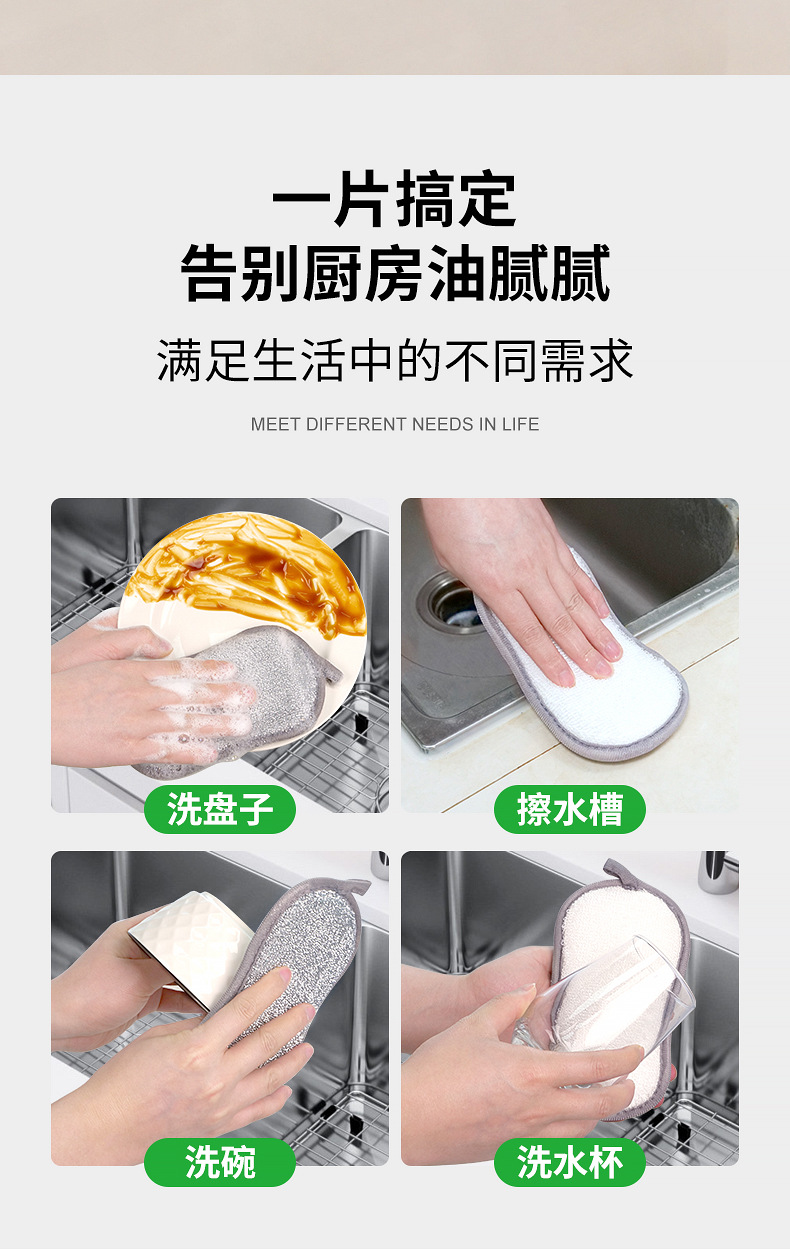 一片搞定
告别厨房油腻腻

满足生活中的不同需求

MEET DIFFERENT NEEDS IN LIFE

洗盘子

擦水槽

洗碗

洗水杯