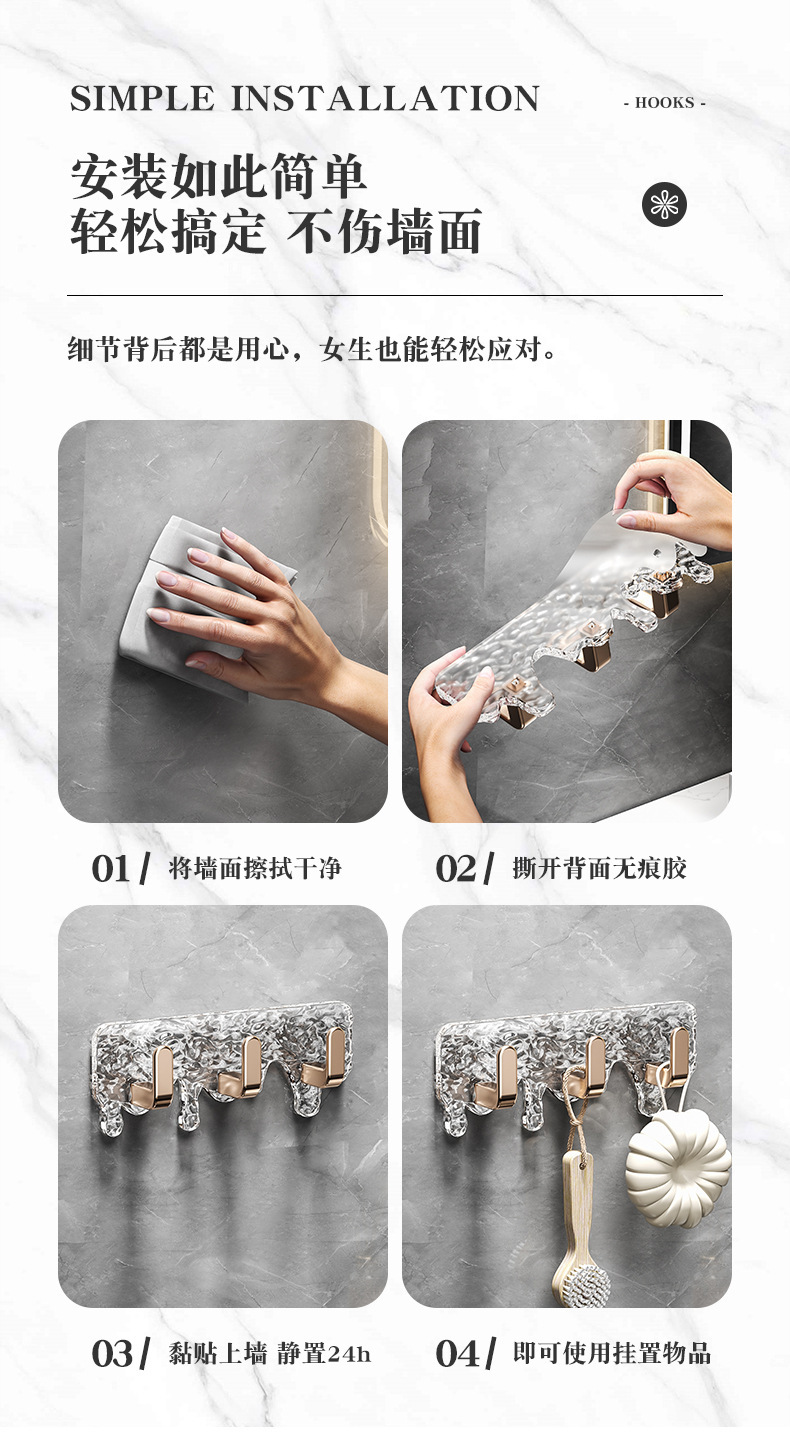 SIMPLE INSTALLATION

- HOOKS -

安装如此简单
轻松搞定 不伤墙面

细节背后都是用心，女生也能轻松应对。

01/ 将墙面擦拭干净

02/ 撕开背面无痕胶

03/ 黏贴上墙 静置24h

04/ 即可使用挂置物品