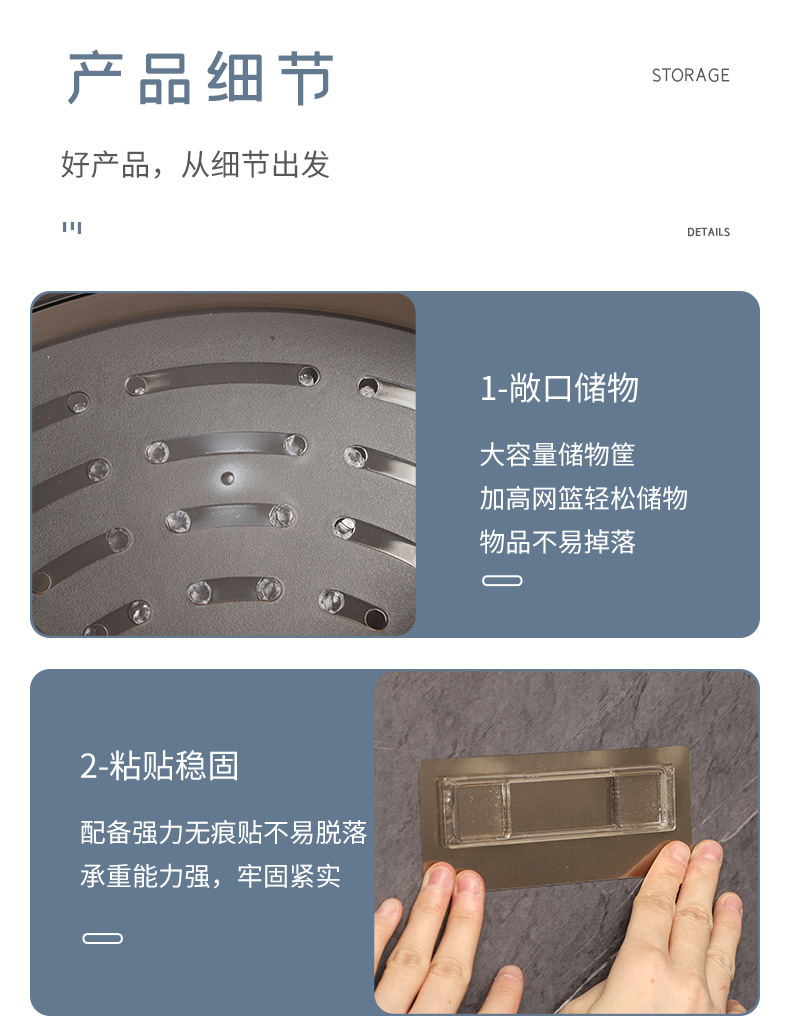 产品细节

STORAGE

好产品，从细节出发

DETAILS

1-敞口储物

大容量储物筐
加高网篮轻松储物
物品不易掉落

2-粘贴稳固

配备强力无痕贴不易脱落
承重能力强，牢固紧实