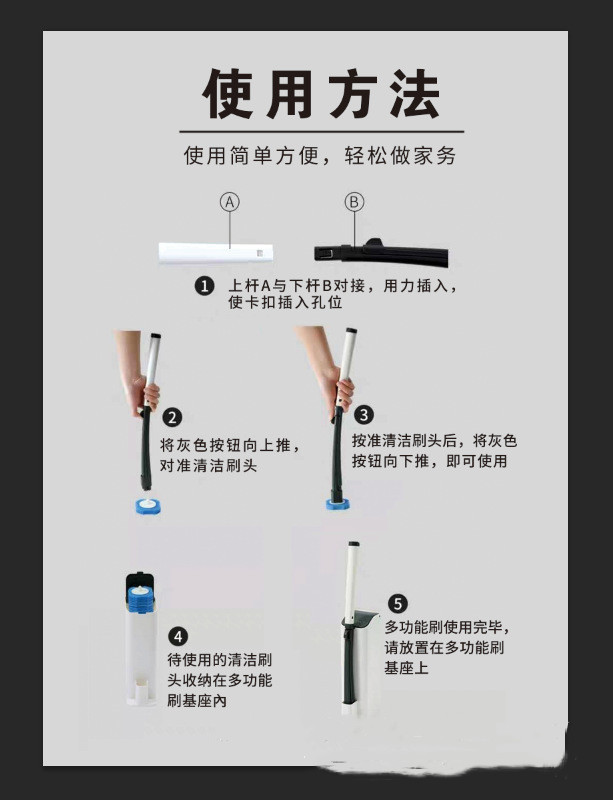 使用方法

使用简单方便，轻松做家务

A

B

1 上杆A与下杆B对接，用力插入，使卡扣插入孔位

2 将灰色按钮向上推，对准清洁刷头

3 按准清洁刷头后，将灰色按钮向下推，即可使用

4 待使用的清洁刷头收纳在多功能刷基座内

5 多功能刷使用完毕，请放置在多功能刷基座上