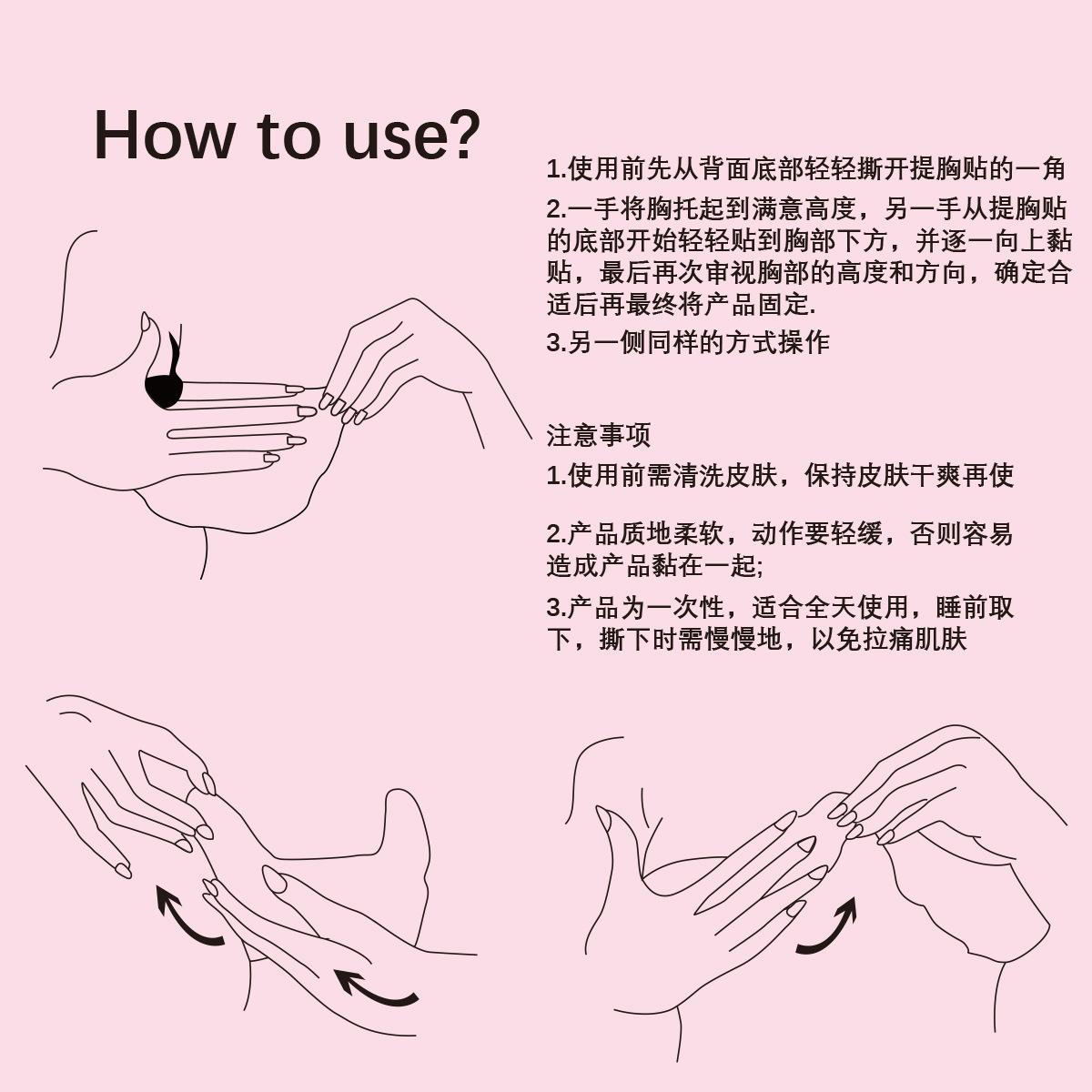 How to use?

1.使用前先从背面底部轻轻撕开提胸贴的一角

2.一手将胸托起到满意高度，另一手从提胸贴的底部开始轻轻贴到胸部下方，并逐一向上黏贴，最后再次审视胸部的高度和方向，确定合适后再最终将产品固定.

3.另一侧同样的方式操作

注意事项

1.使用前需清洗皮肤，保持皮肤干爽再使

2.产品质地柔软，动作要轻缓，否则容易造成产品黏在一起;

3.产品为一次性，适合全天使用，睡前取下，撕下时需慢慢地，以免拉痛肌肤