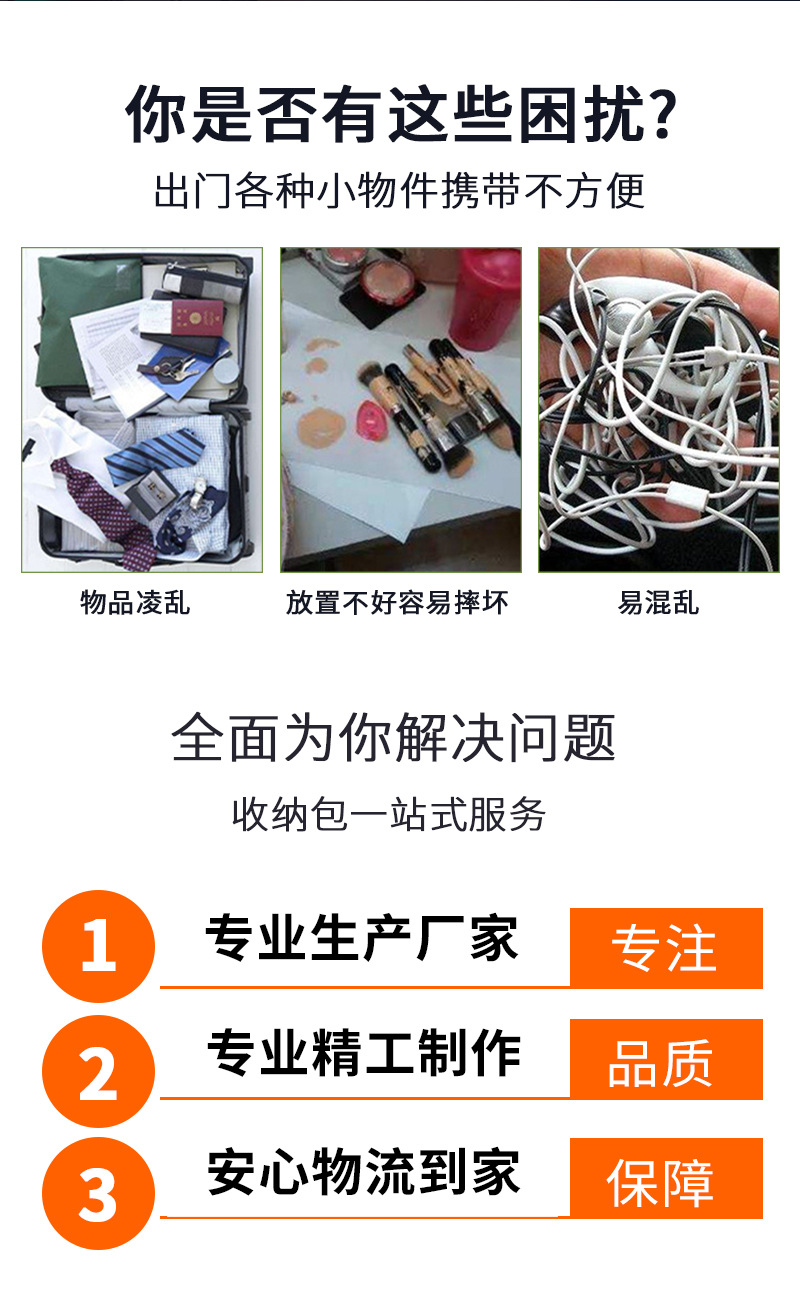 你是否有这些困扰?
出门各种小物件携带不方便

物品凌乱　　放置不好容易摔坏　　易混乱

全面为你解决问题
收纳包一站式服务

1 专业生产厂家 专注

2 专业精工制作 品质

3 安心物流到家 保障