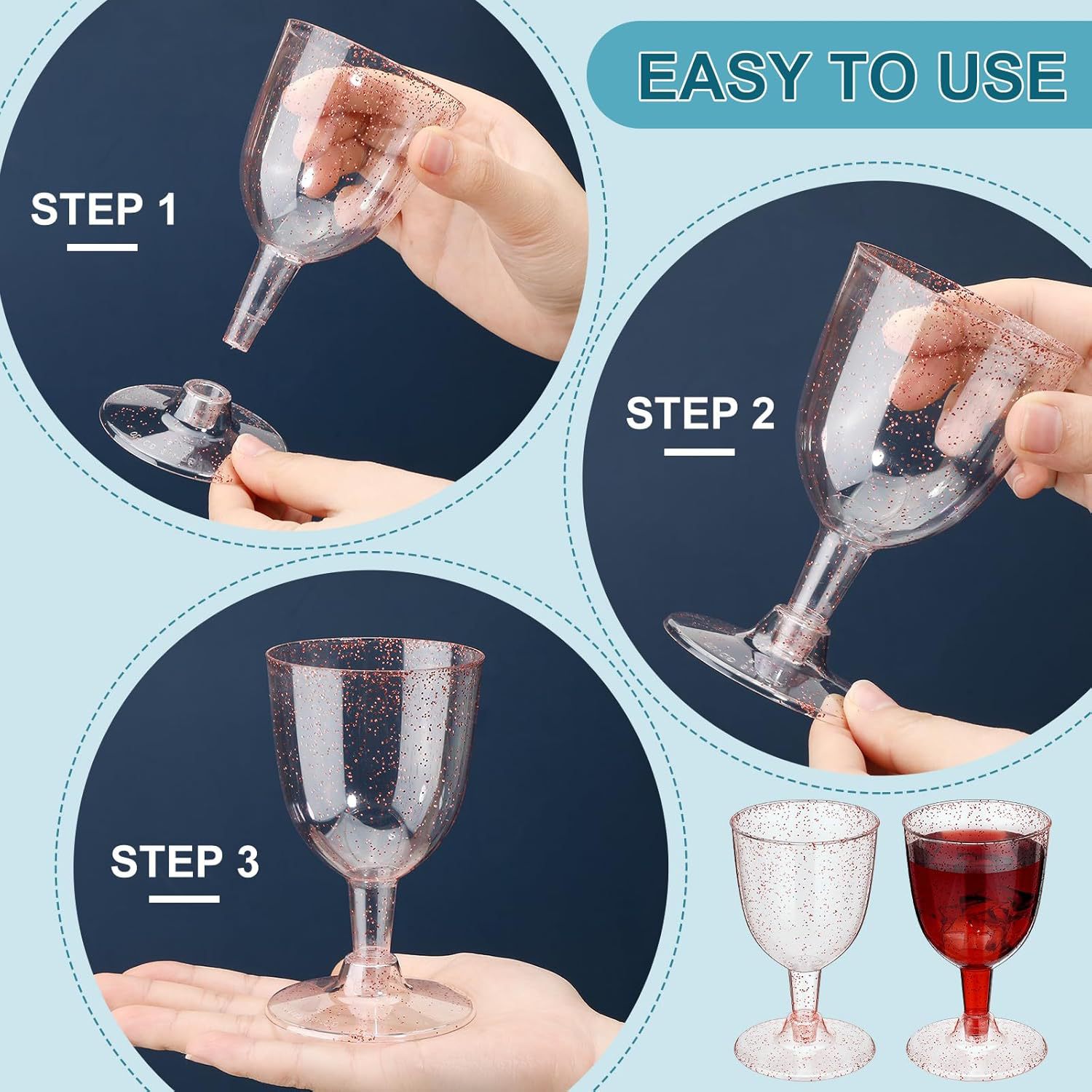 EASY TO USE

STEP 1

STEP 2

STEP 3