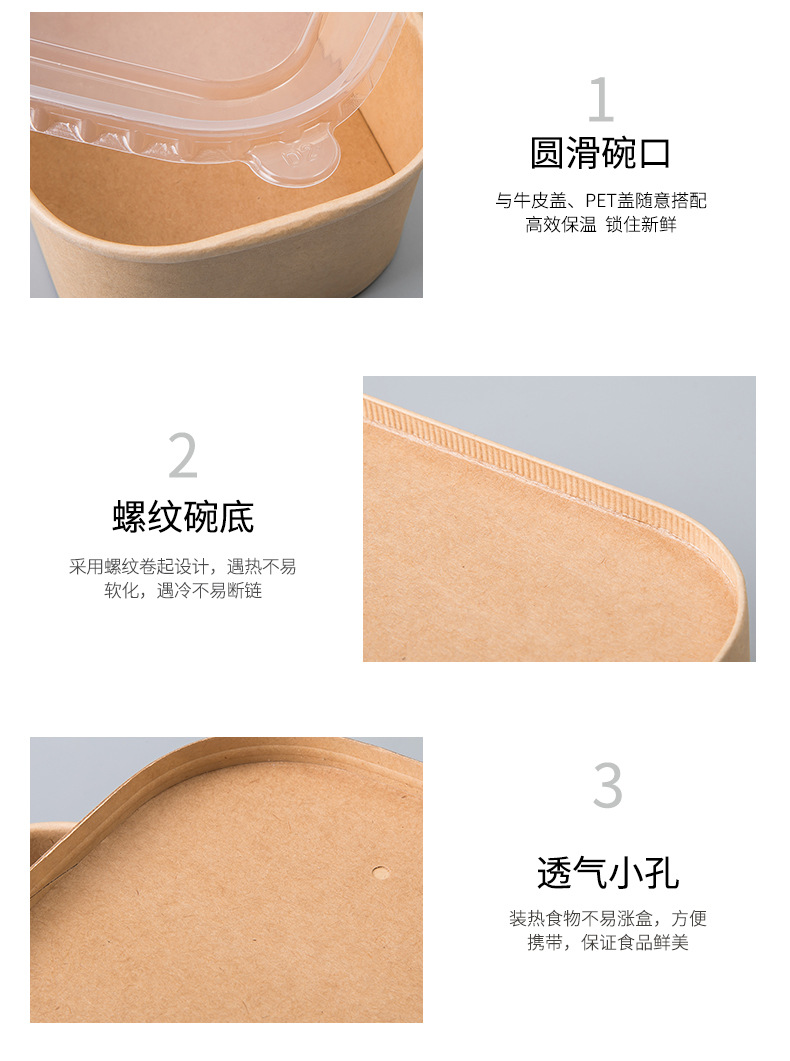 1
圆滑碗口
与牛皮盖、PET盖随意搭配
高效保温 锁住新鲜

2
螺纹碗底
采用螺纹卷起设计，遇热不易软化，遇冷不易断链

3
透气小孔
装热食物不易涨盒，方便携带，保证食品鲜美