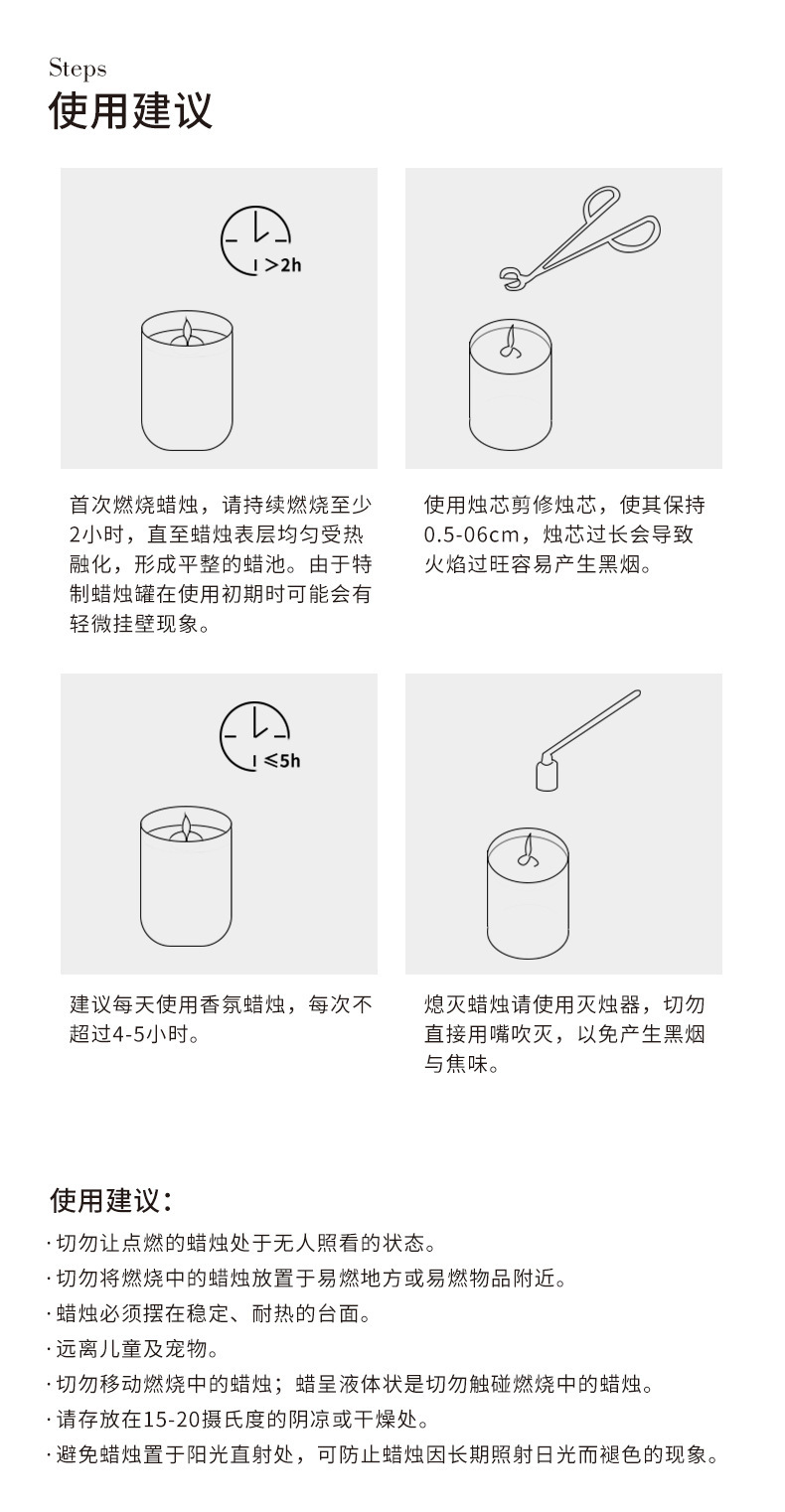 Steps
使用建议

>2h

首次燃烧蜡烛，请持续燃烧至少2小时，直至蜡烛表层均匀受热融化，形成平整的蜡池。由于特制蜡烛罐在使用初期时可能会有轻微挂壁现象。

使用烛芯剪修烛芯，使其保持0.5-06cm，烛芯过长会导致火焰过旺容易产生黑烟。

≤5h

建议每天使用香氛蜡烛，每次不超过4-5小时。

熄灭蜡烛请使用灭烛器，切勿直接用嘴吹灭，以免产生黑烟与焦味。

使用建议：
· 切勿让点燃的蜡烛处于无人照看的状态。
· 切勿将燃烧中的蜡烛放置于易燃地方或易燃物品附近。
· 蜡烛必须摆在稳定、耐热的台面。
· 远离儿童及宠物。
· 切勿移动燃烧中的蜡烛；蜡呈液体状是切勿触碰燃烧中的蜡烛。
· 请存放在15-20摄氏度的阴凉或干燥处。
· 避免蜡烛置于阳光直射处，可防止蜡烛因长期照射日光而褪色的现象。