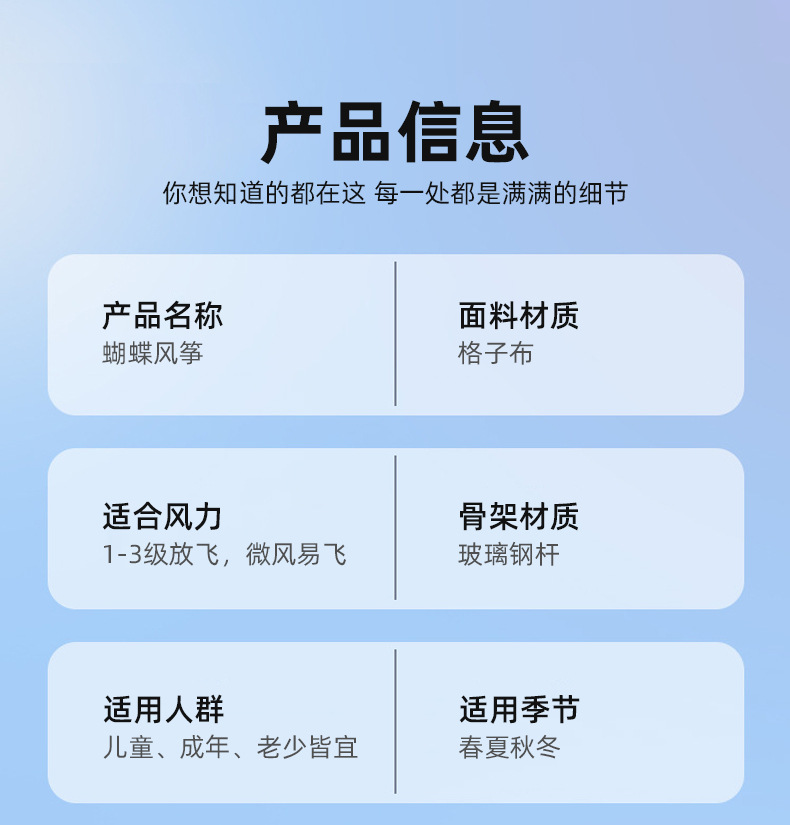 产品信息

你想知道的都在这 每一处都是满满的细节

产品名称
蝴蝶风筝

面料材质
格子布

适合风力
1-3级放飞，微风易飞

骨架材质
玻璃钢杆

适用人群
儿童、成年、老少皆宜

适用季节
春夏秋冬