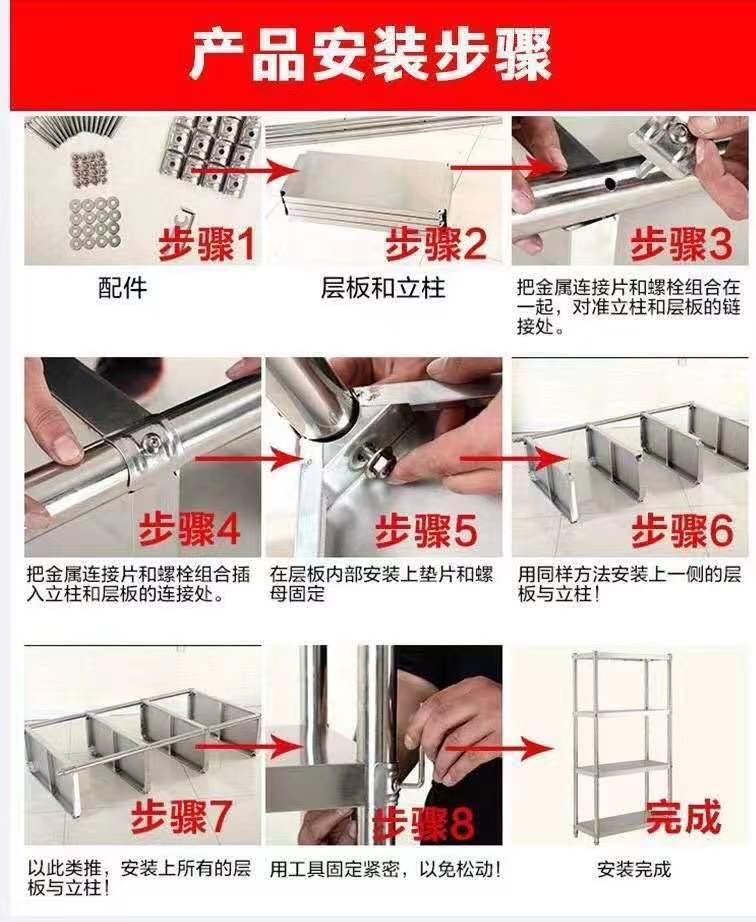 产品安装步骤

步骤1
配件

步骤2
层板和立柱

步骤3
把金属连接片和螺栓组合在一起，对准立柱和层板的链接处。

步骤4
把金属连接片和螺栓组合插入立柱和层板的连接处。

步骤5
在层板内部安装上垫片和螺母固定

步骤6
用同样方法安装上一侧的层板与立柱！

步骤7
以此类推，安装上所有的层板与立柱！

步骤8
用工具固定紧密，以免松动！

完成
安装完成