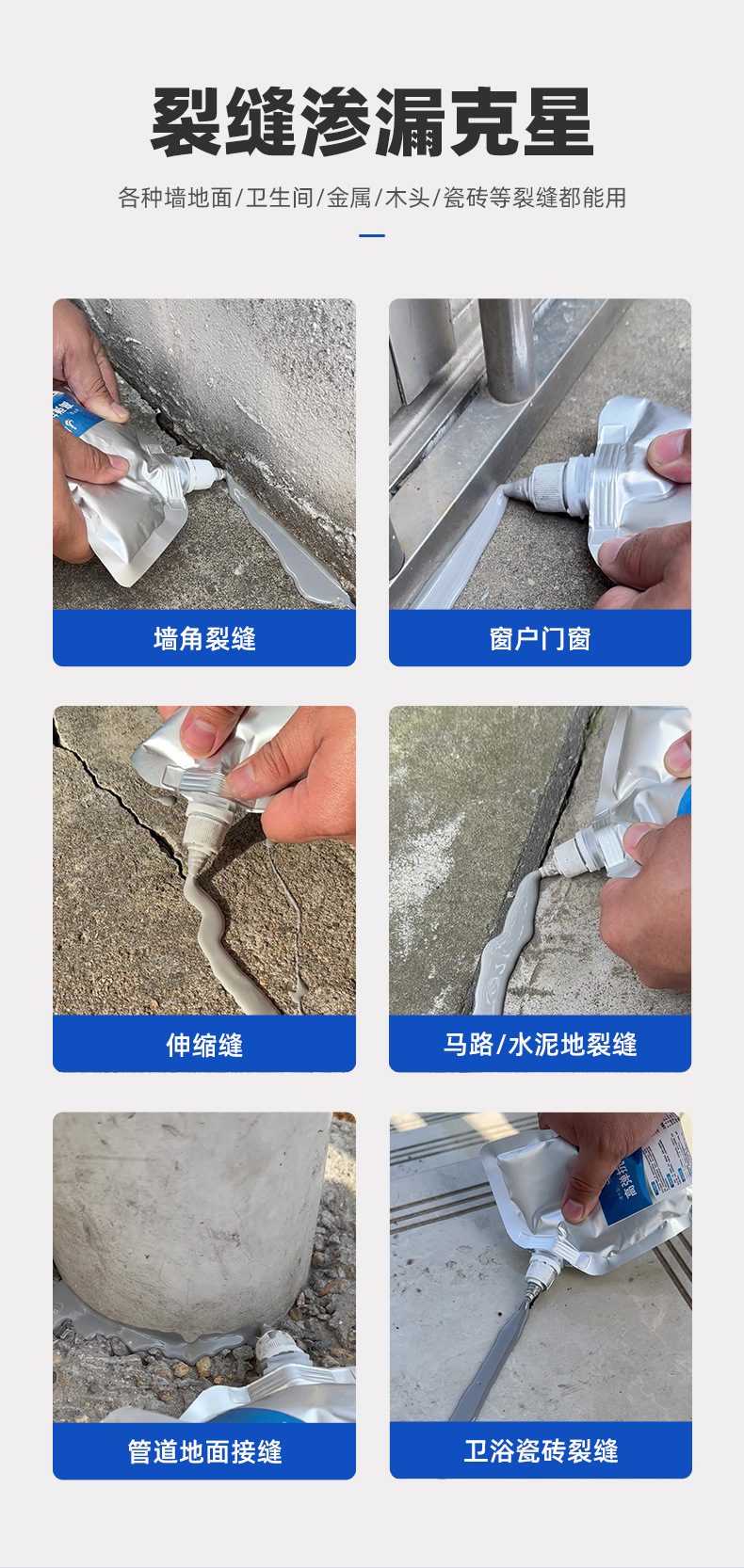 裂缝渗漏克星

各种墙地面/卫生间/金属/木头/瓷砖等裂缝都能用

墙角裂缝

窗户门窗

伸缩缝

马路/水泥地裂缝

管道地面接缝

卫浴瓷砖裂缝