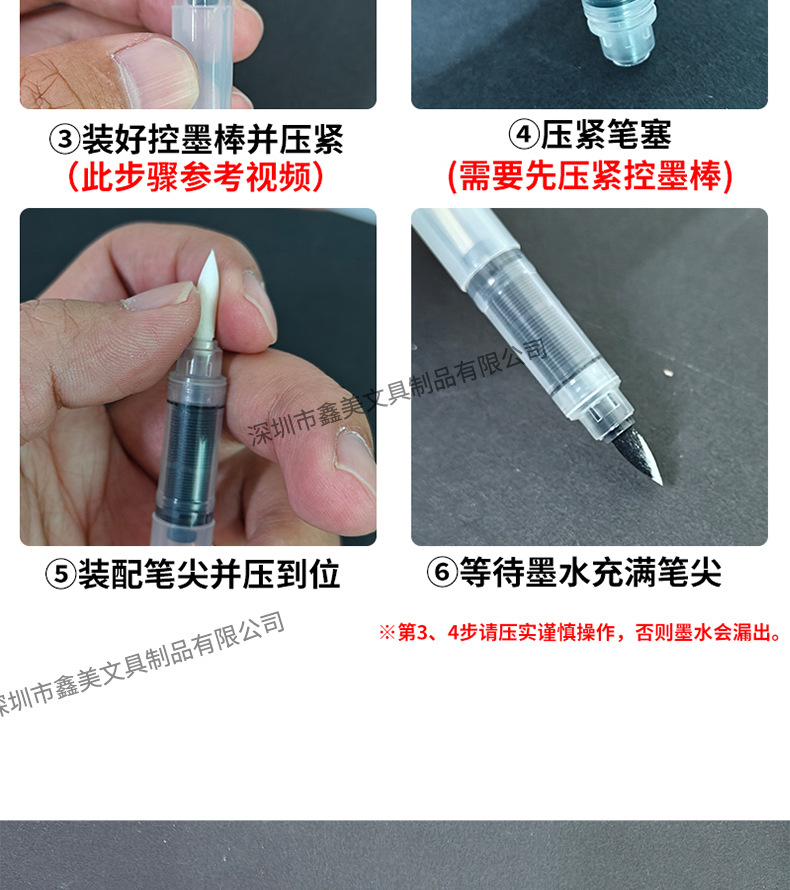 ③装好控墨棒并压紧
（此步骤参考视频）

④压紧笔塞
（需要先压紧控墨棒）

深圳市鑫美文具制品有限公司

⑤装配笔尖并压到位

⑥等待墨水充满笔尖

※第3、4步请压实谨慎操作，否则墨水会漏出。

深圳市鑫美文具制品有限公司