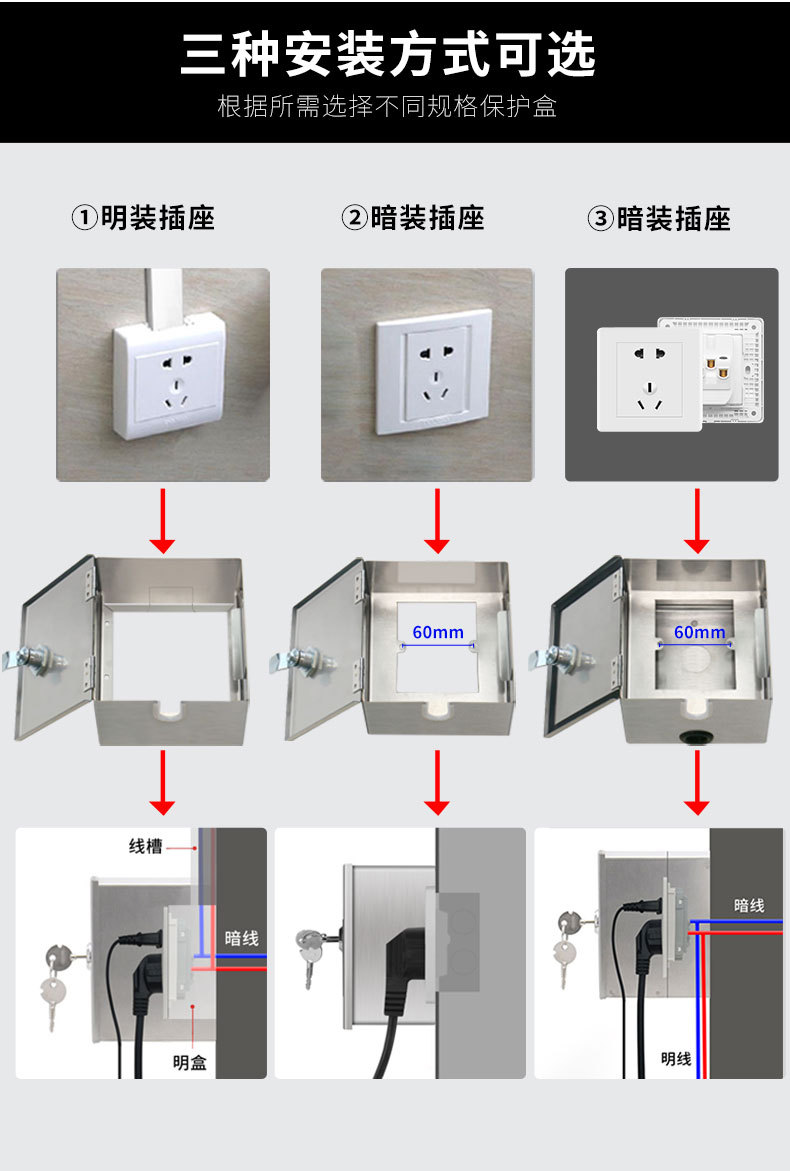 三种安装方式可选

根据所需选择不同规格保护盒

①明装插座

②暗装插座

③暗装插座

60mm

60mm

线槽

暗线

明盒

暗线

明线