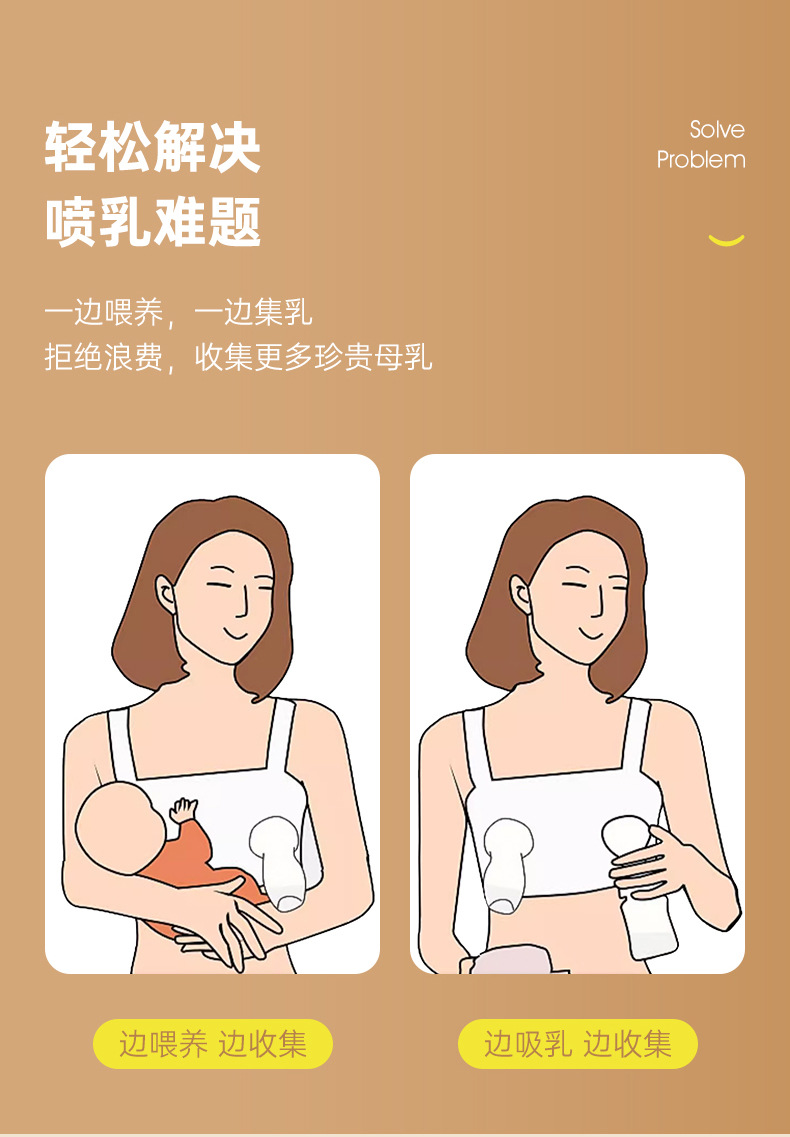 轻松解决
喷乳难题

Solve
Problem

一边喂养，一边集乳
拒绝浪费，收集更多珍贵母乳

边喂养 边收集

边吸乳 边收集