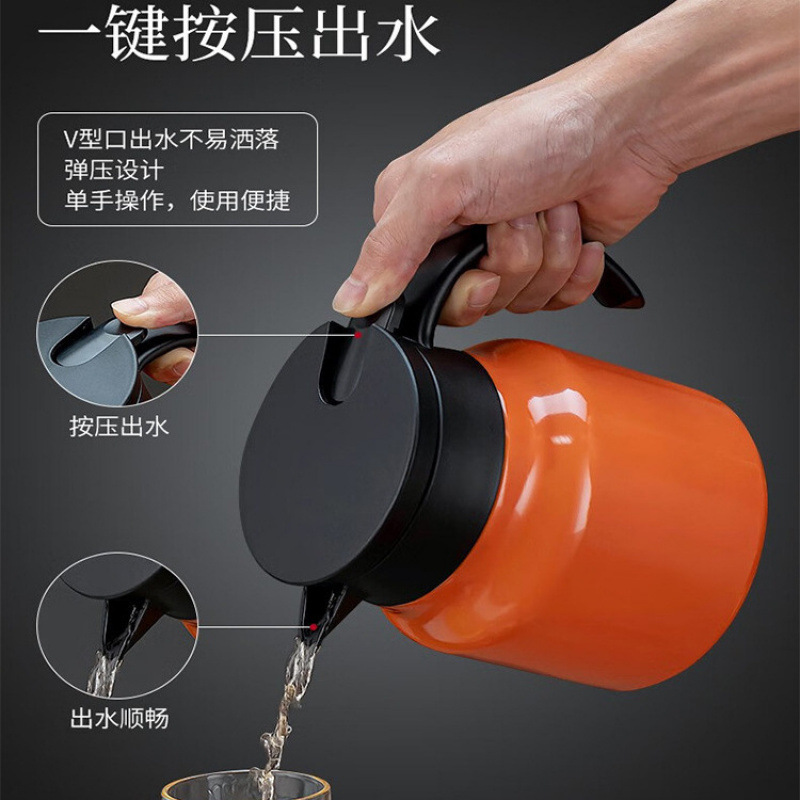 一键按压出水

V型口出水不易洒落
弹压设计
单手操作，使用便捷

按压出水

出水顺畅