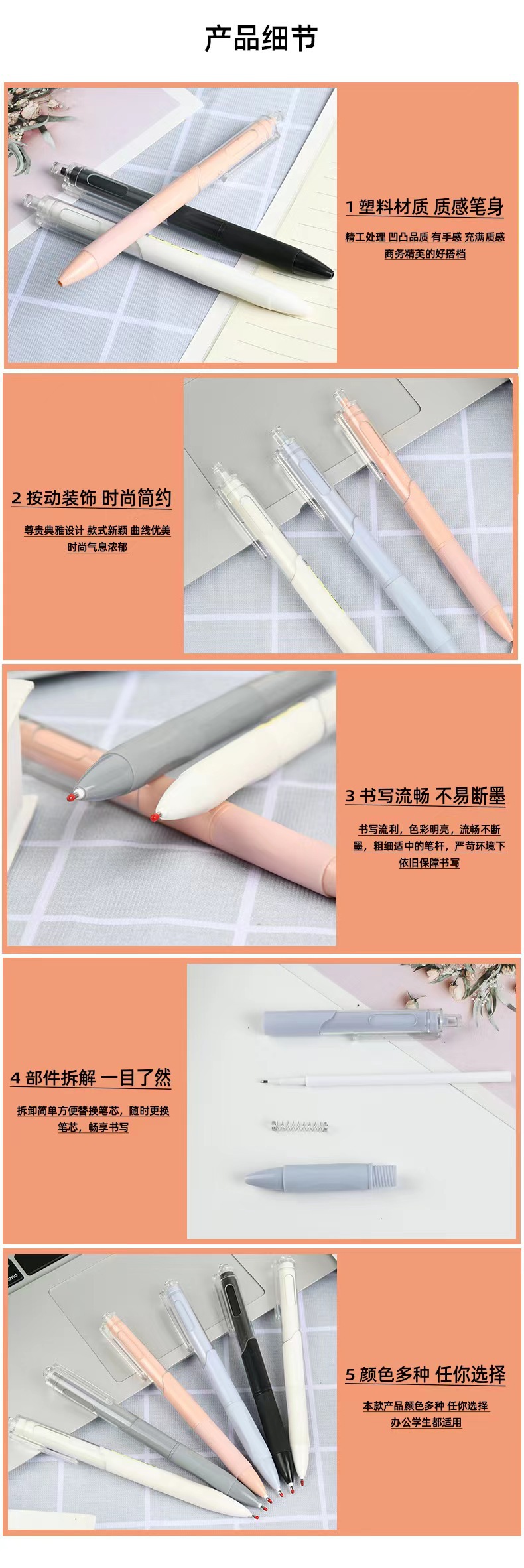 产品细节

1 塑料材质 质感笔身

精工处理 凹凸品质 有手感 充满质感 商务精英的好搭档

2 按动装饰 时尚简约

尊贵典雅设计 款式新颖 曲线优美 时尚气息浓郁

3 书写流畅 不易断墨

书写流利，色彩明亮，流畅不断墨，粗细适中的笔杆，严苛环境下依旧保障书写

4 部件拆解 一目了然

拆卸简单方便替换笔芯，随时更换笔芯，畅享书写

5 颜色多种 任你选择

本款产品颜色多种 任你选择 办公学生都适用