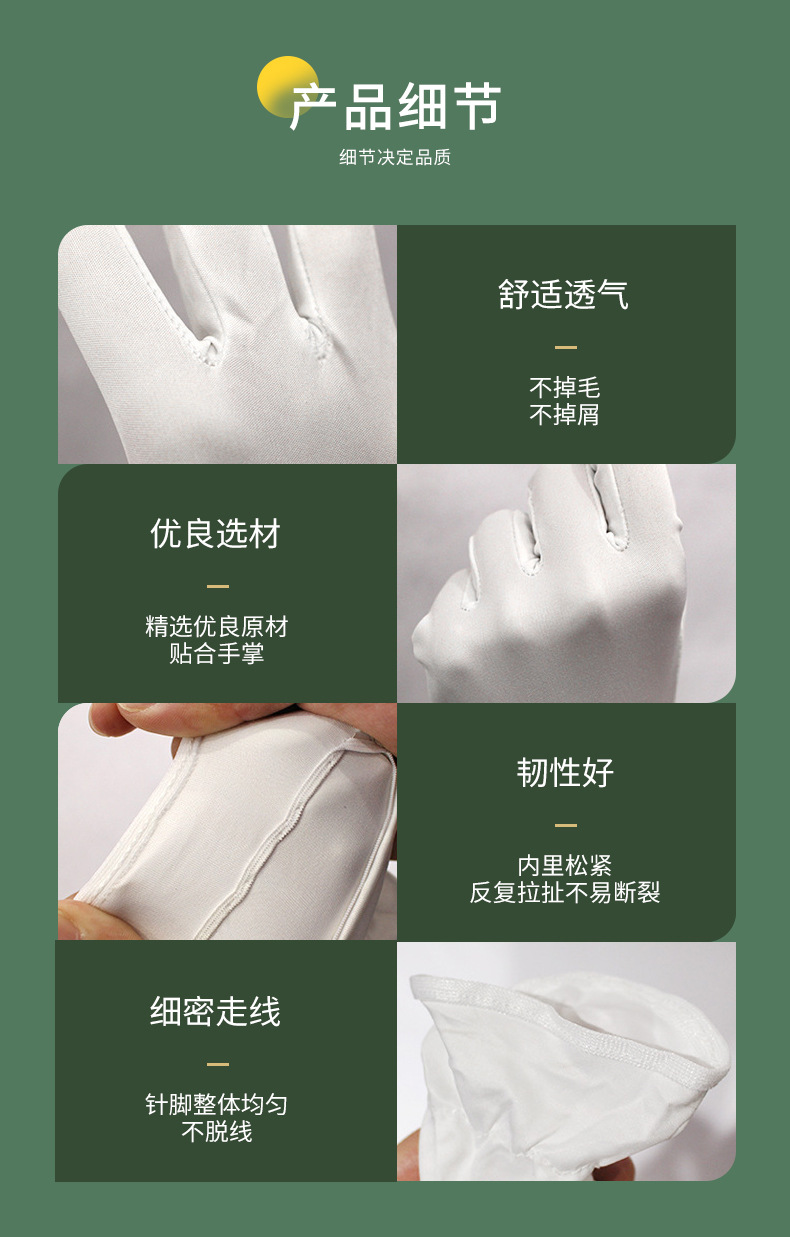 产品细节

细节决定品质

舒适透气

不掉毛
不掉屑

优良选材

精选优良原材
贴合手掌

韧性好

内里松紧
反复拉扯不易断裂

细密走线

针脚整体均匀
不脱线