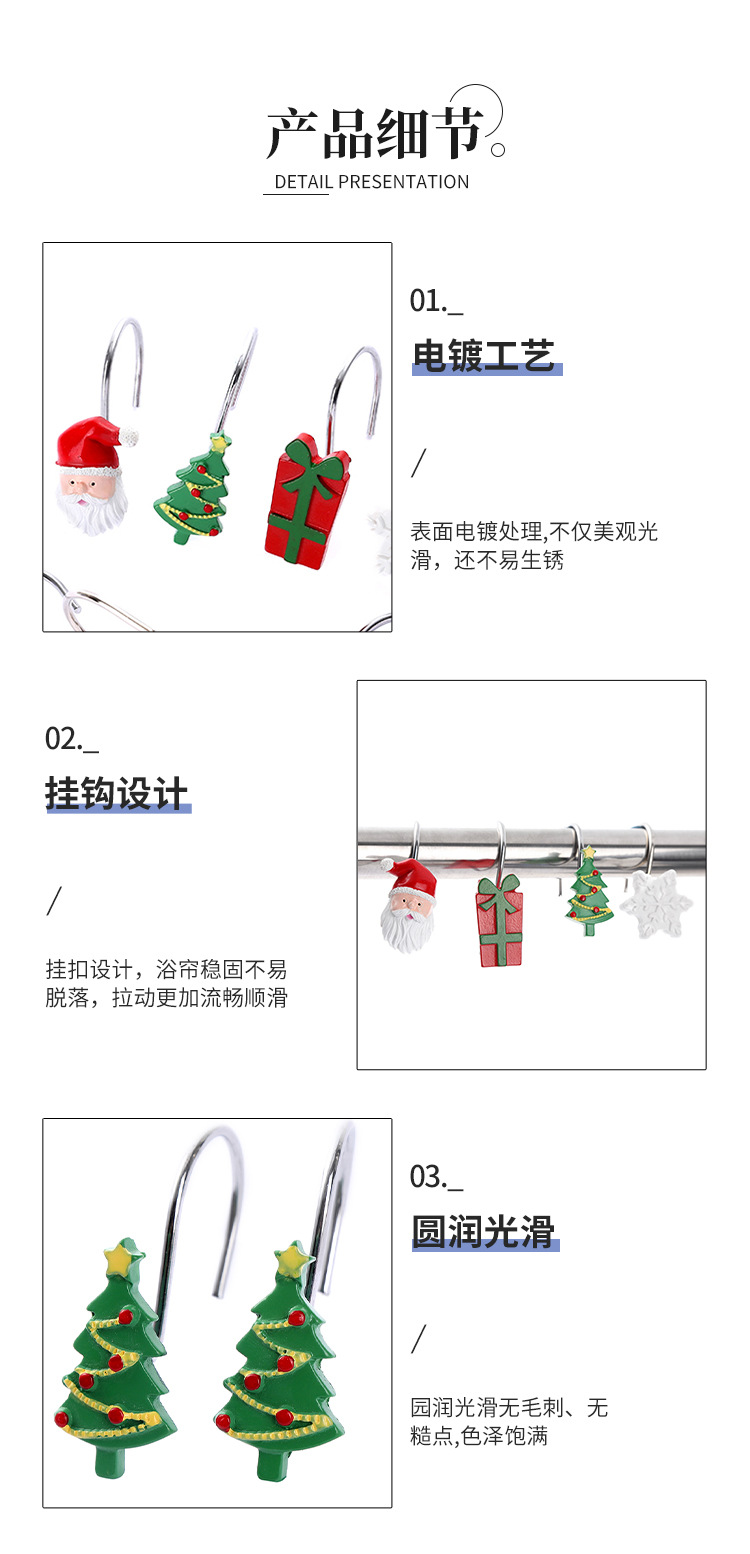 产品细节

DETAIL PRESENTATION

01._

电镀工艺

/

表面电镀处理,不仅美观光滑，还不易生锈

02._

挂钩设计

/

挂扣设计，浴帘稳固不易脱落，拉动更加流畅顺滑

03._

圆润光滑

/

园润光滑无毛刺、无糙点,色泽饱满