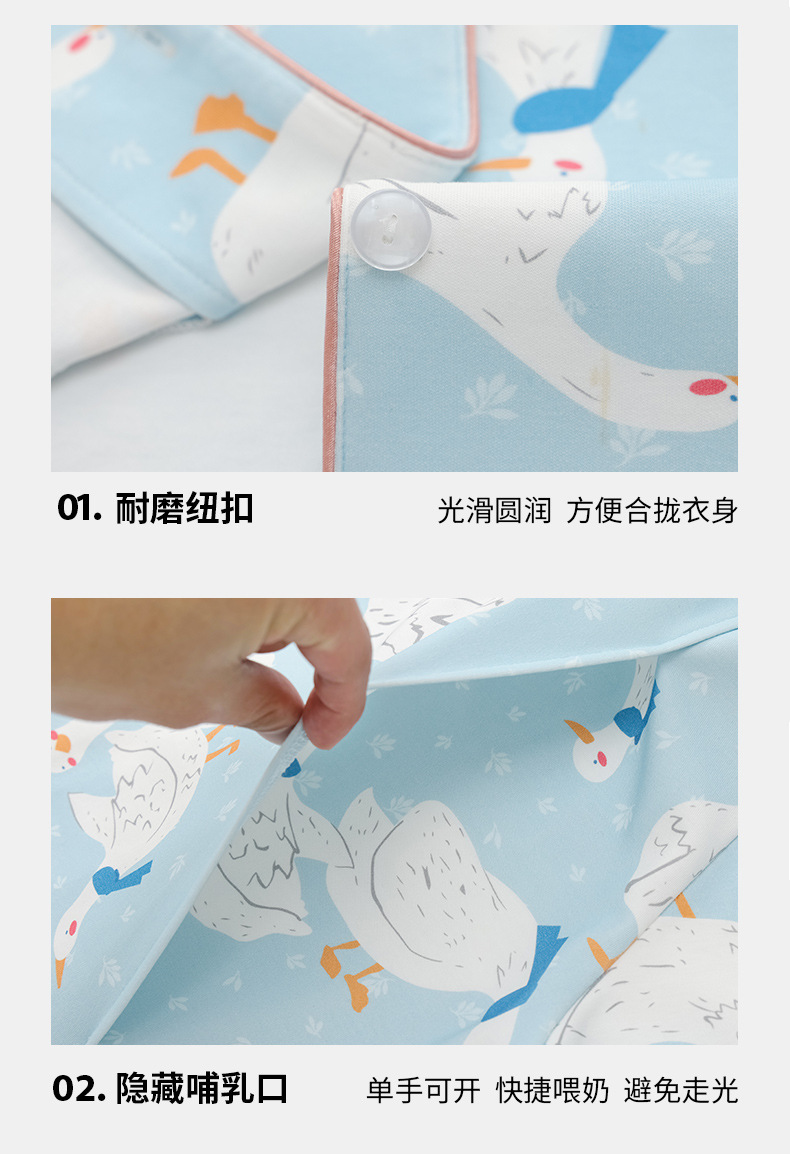 01. 耐磨纽扣

光滑圆润 方便合拢衣身

02. 隐藏哺乳口

单手可开 快捷喂奶 避免走光