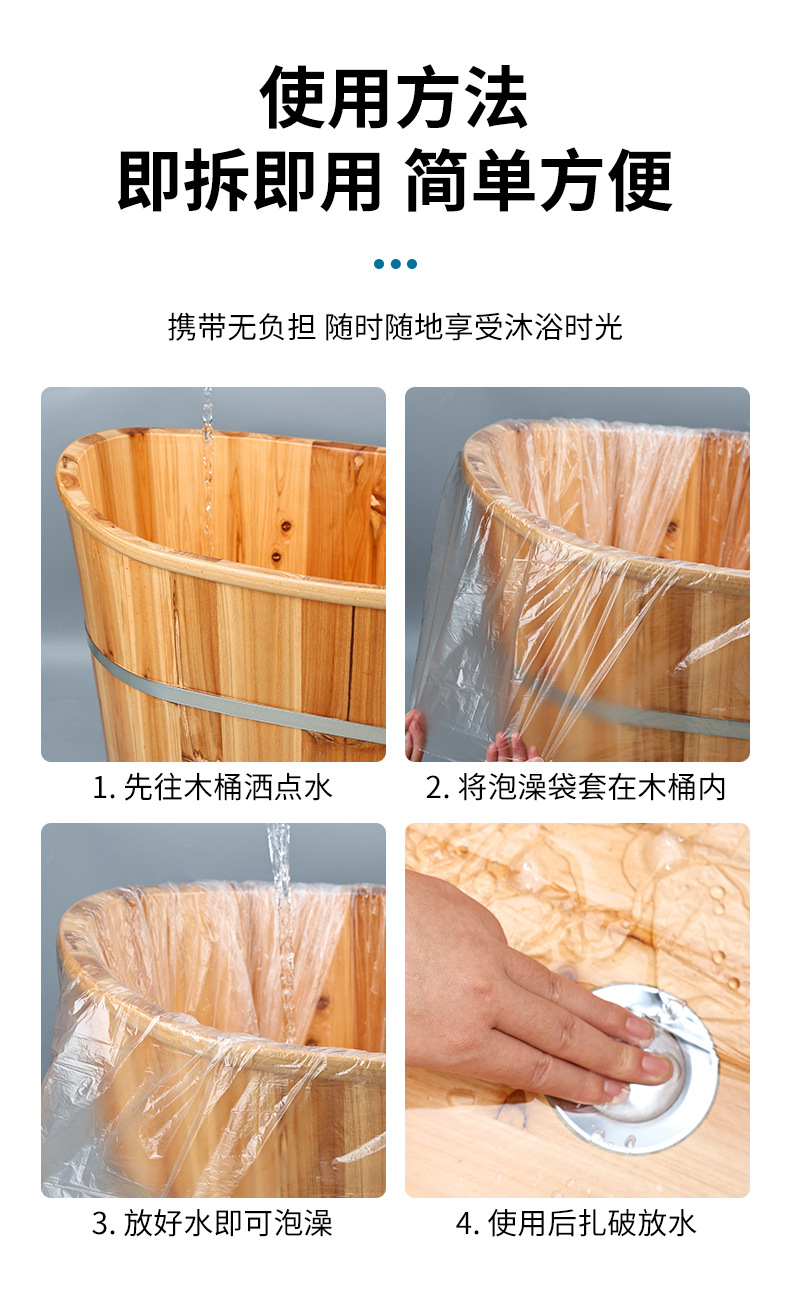 使用方法
即拆即用 简单方便

携带无负担 随时随地享受沐浴时光

1. 先往木桶洒点水

2. 将泡澡袋套在木桶内

3. 放好水即可泡澡

4. 使用后扎破放水