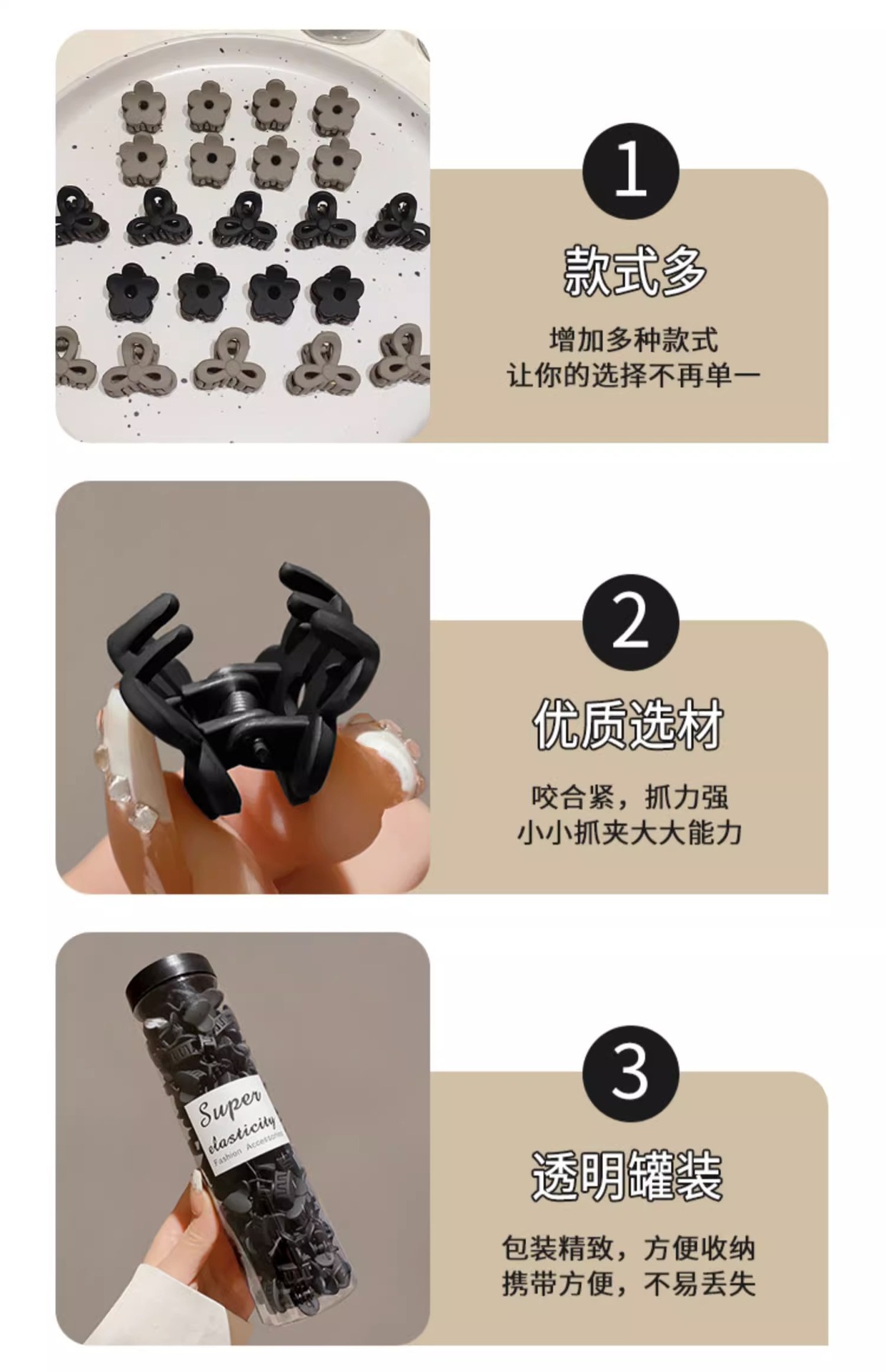 1

款式多

增加多种款式
让你的选择不再单一

2

优质选材

咬合紧，抓力强
小小抓夹大大能力

Super
elasticity
Fashion Accessories

3

透明罐装

包装精致，方便收纳
携带方便，不易丢失