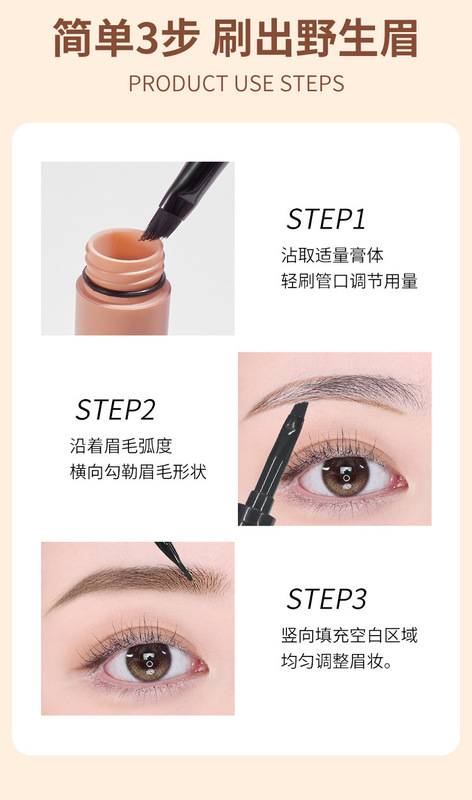 简单3步 刷出野生眉
PRODUCT USE STEPS

STEP1
沾取适量膏体
轻刷管口调节用量

STEP2
沿着眉毛弧度
横向勾勒眉毛形状

STEP3
竖向填充空白区域
均匀调整眉妆。