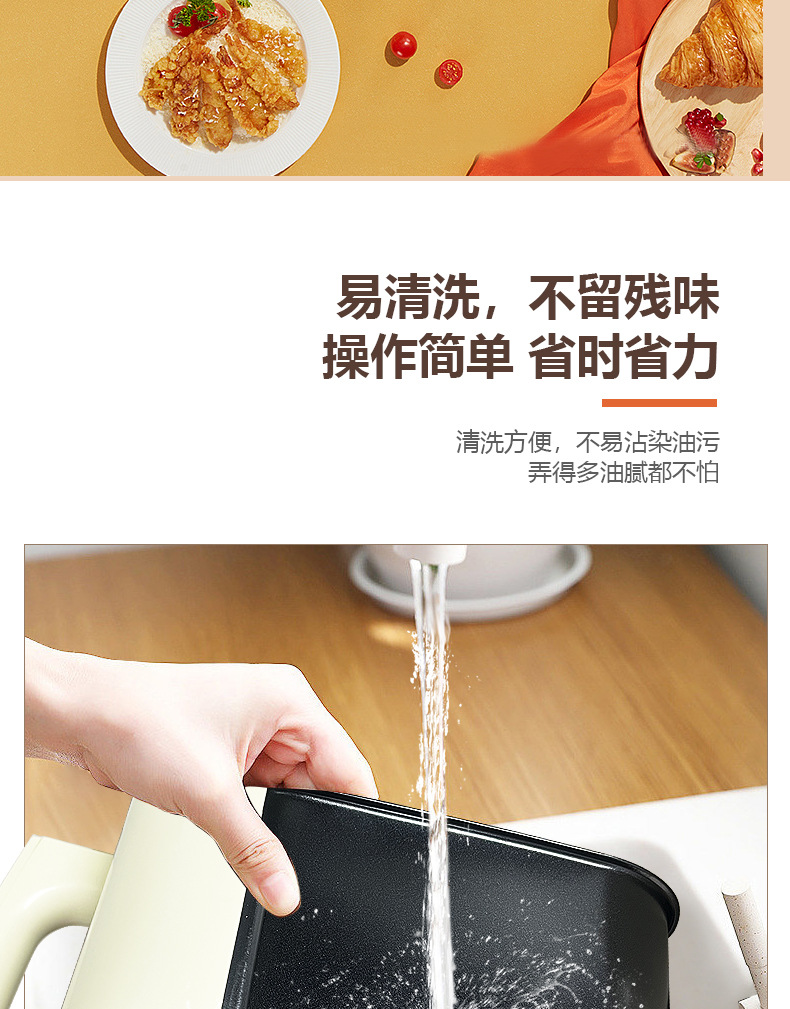 易清洗，不留残味
操作简单 省时省力

清洗方便，不易沾染油污
弄得多油腻都不怕