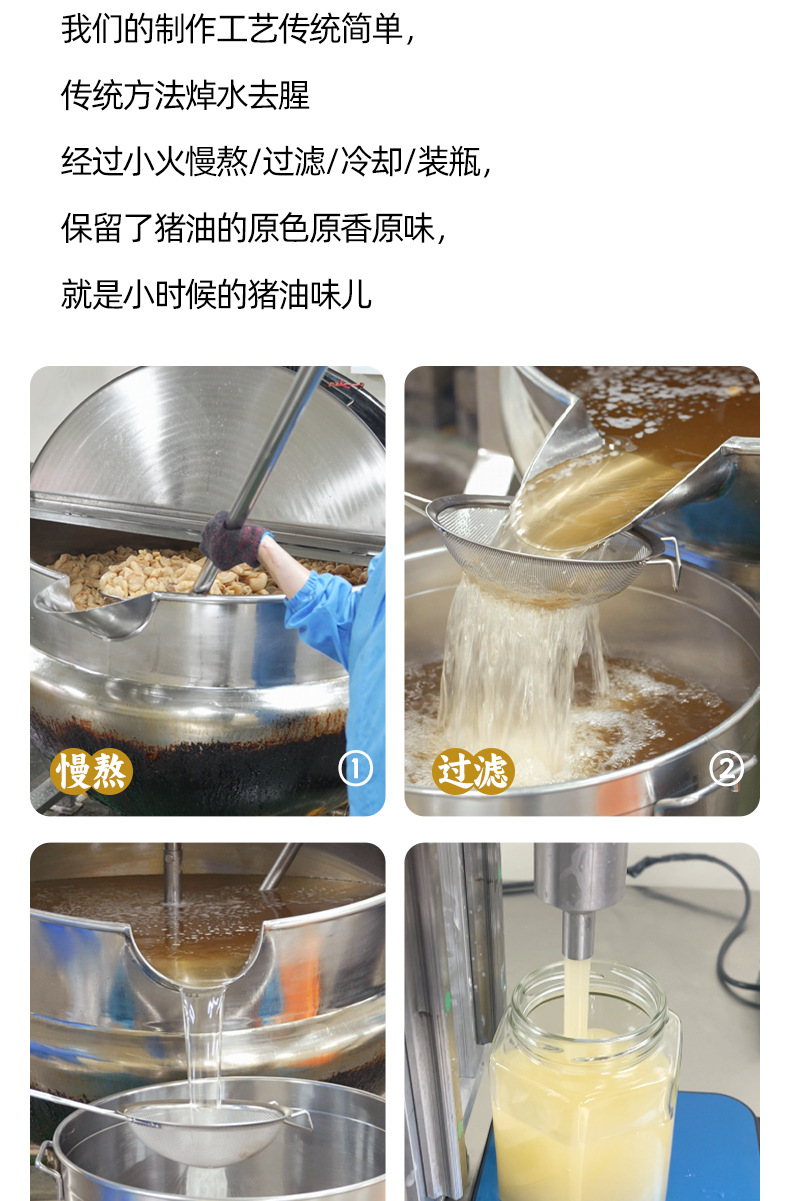 我们的制作工艺传统简单，

传统方法焯水去腥

经过小火慢熬/过滤/冷却/装瓶，

保留了猪油的原色原香原味，

就是小时候的猪油味儿

慢熬 ①

过滤 ②