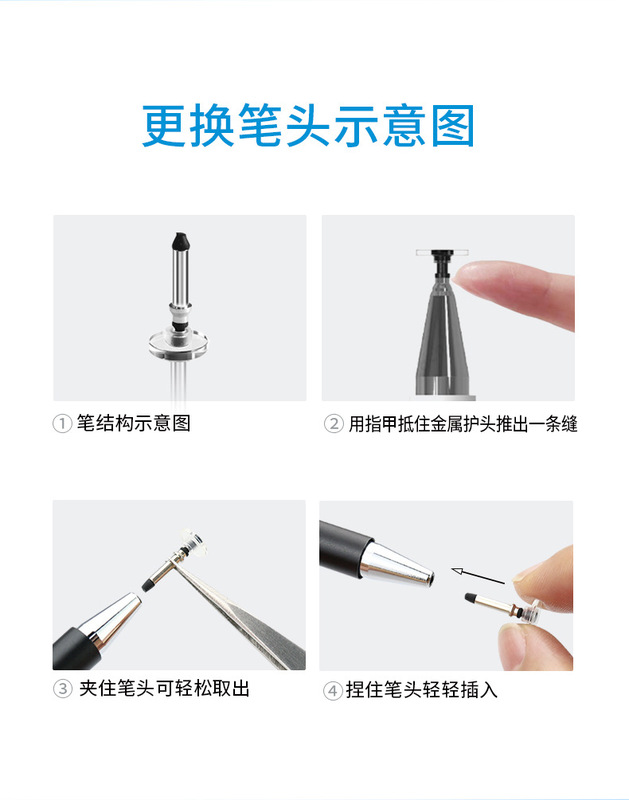 更换笔头示意图

① 笔结构示意图

② 用指甲抵住金属护头推出一条缝

③ 夹住笔头可轻松取出

④ 捏住笔头轻轻插入