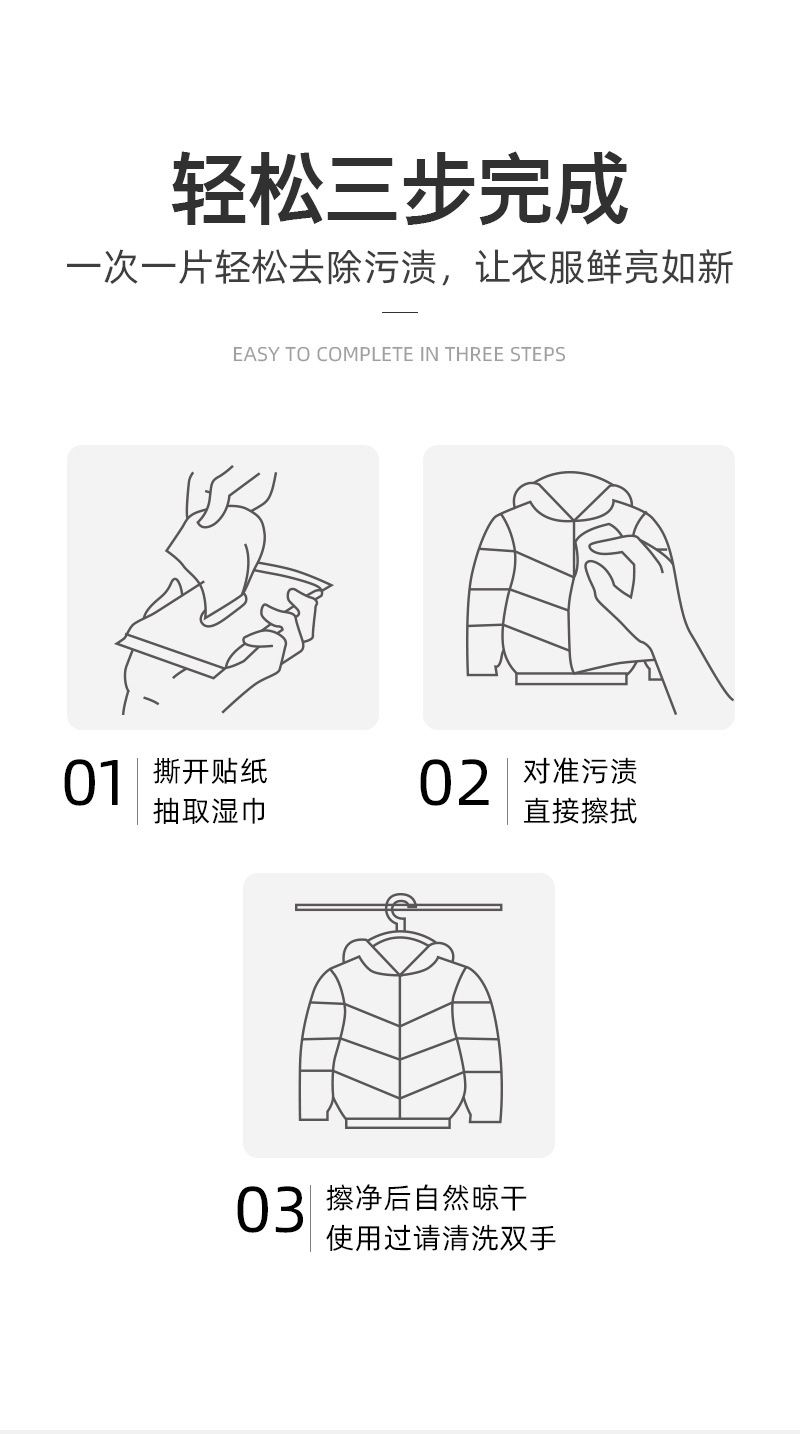 轻松三步完成

一次一片轻松去除污渍，让衣服鲜亮如新

EASY TO COMPLETE IN THREE STEPS

01 撕开贴纸
抽取湿巾

02 对准污渍
直接擦拭

03 擦净后自然晾干
使用过请清洗双手