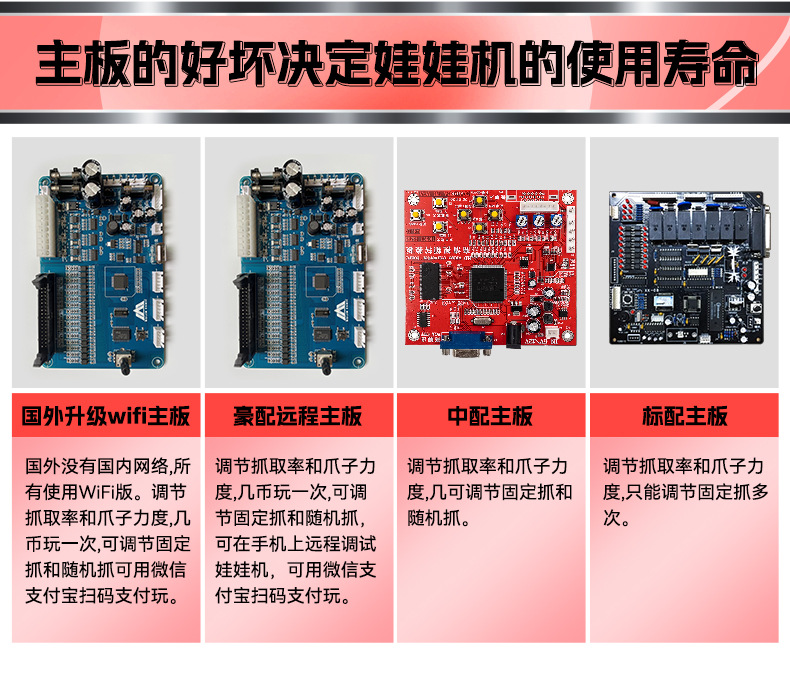 主板的好坏决定娃娃机的使用寿命

国外升级wifi主板

国外没有国内网络,所有使用WiFi版。调节抓取率和爪子力度,几币玩一次,可调节固定抓和随机抓可用微信支付宝扫码支付玩。

豪配远程主板

调节抓取率和爪子力度,几币玩一次,可调节固定抓和随机抓,可在手机上远程调试娃娃机,可用微信支付宝扫码支付玩。

中配主板

调节抓取率和爪子力度,几可调节固定抓和随机抓。

标配主板

调节抓取率和爪子力度,只能调节固定抓多次。