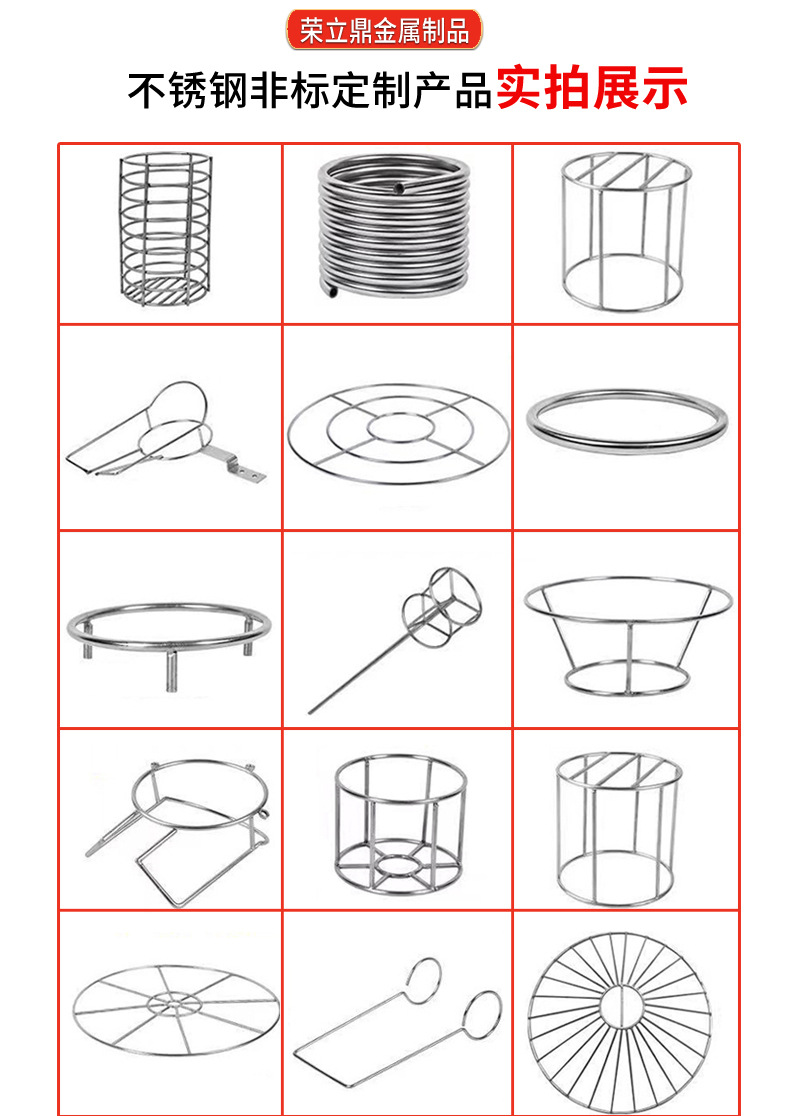 荣立鼎金属制品

不锈钢非标定制产品实拍展示