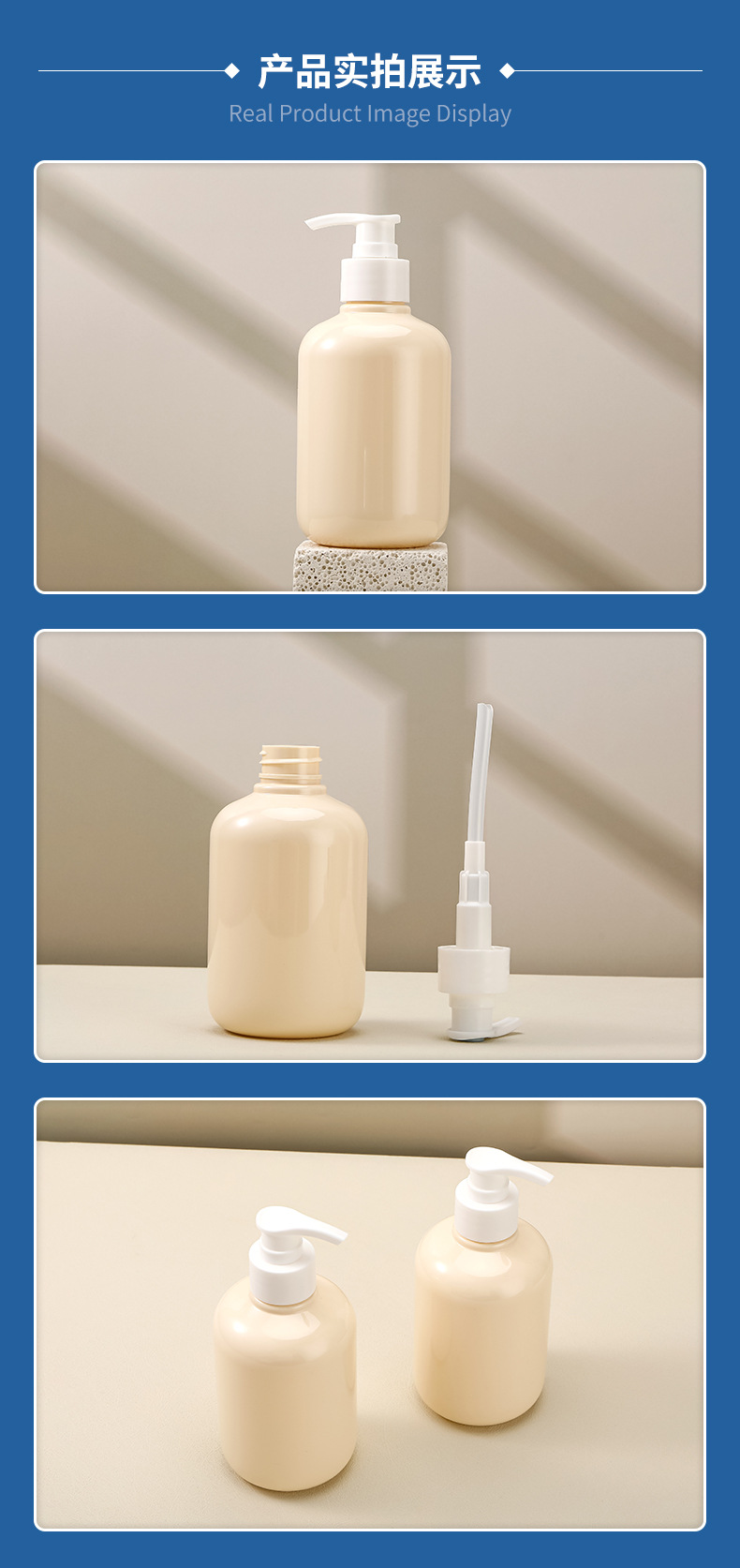 产品实拍展示
Real Product Image Display