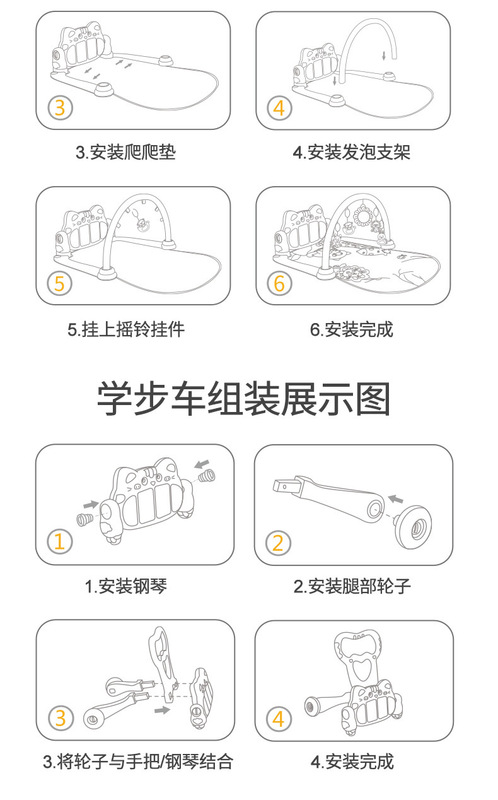 3

3.安装爬爬垫

4

4.安装发泡支架

5

5.挂上摇铃挂件

6

6.安装完成

学步车组装展示图

1

1.安装钢琴

2

2.安装腿部轮子

3

3.将轮子与手把/钢琴结合

4

4.安装完成