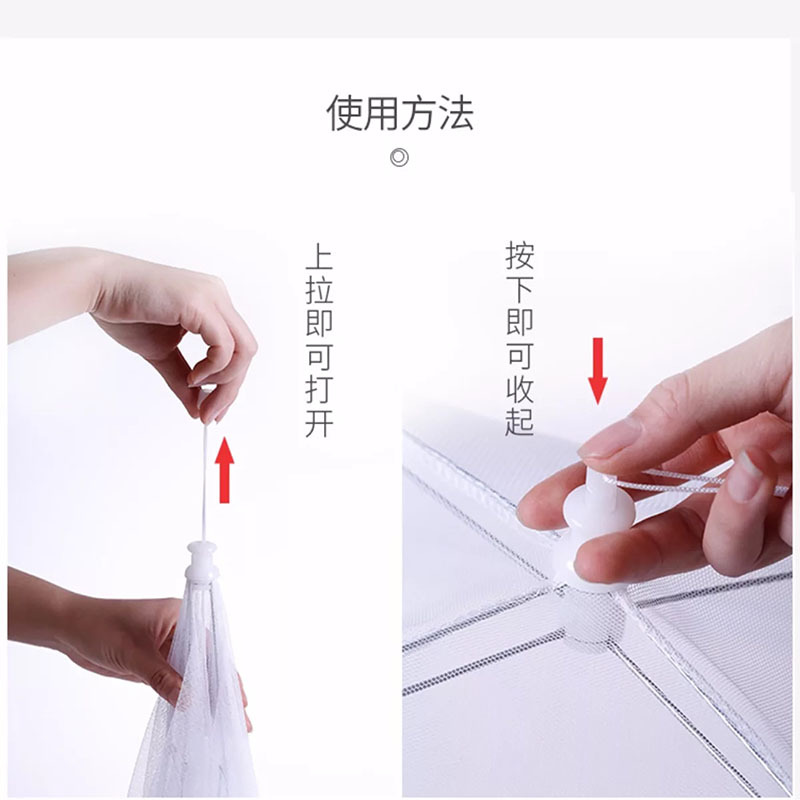 使用方法

上拉即可打开

按下即可收起